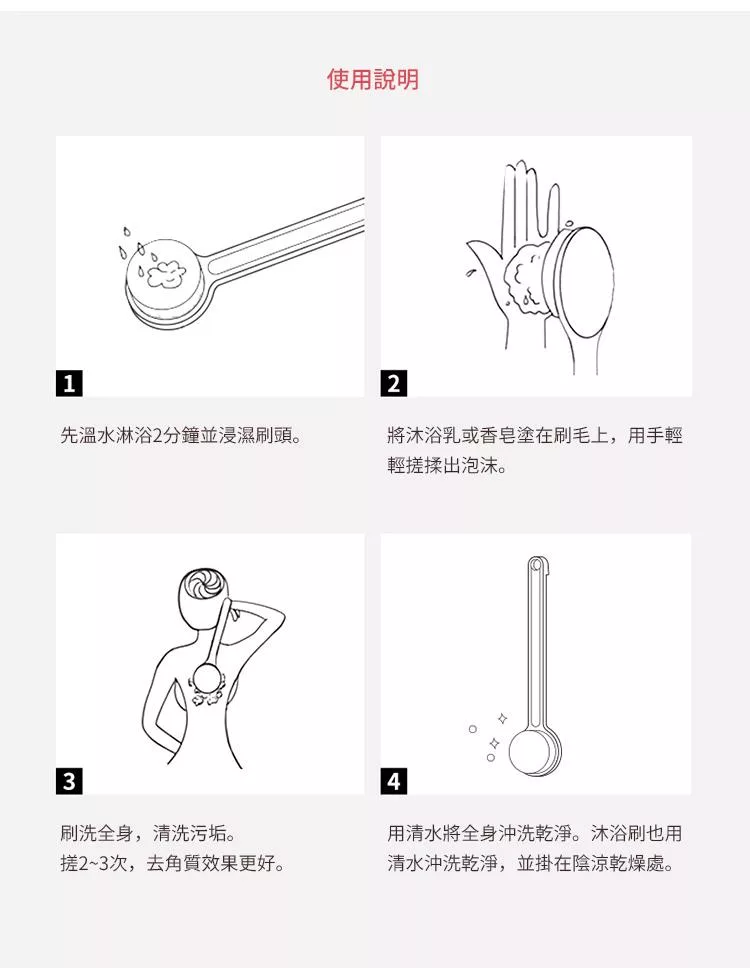 使用說明

1

先溫水淋浴2分鐘並浸濕刷頭。

2

將沐浴乳或香皂塗在刷毛上，用手輕輕搓揉出泡沫。

3

刷洗全身，清洗污垢。
搓2~3次，去角質效果更好。

4

用清水將全身沖洗乾淨。沐浴刷也用清水沖洗乾淨，並掛在陰涼乾燥處。