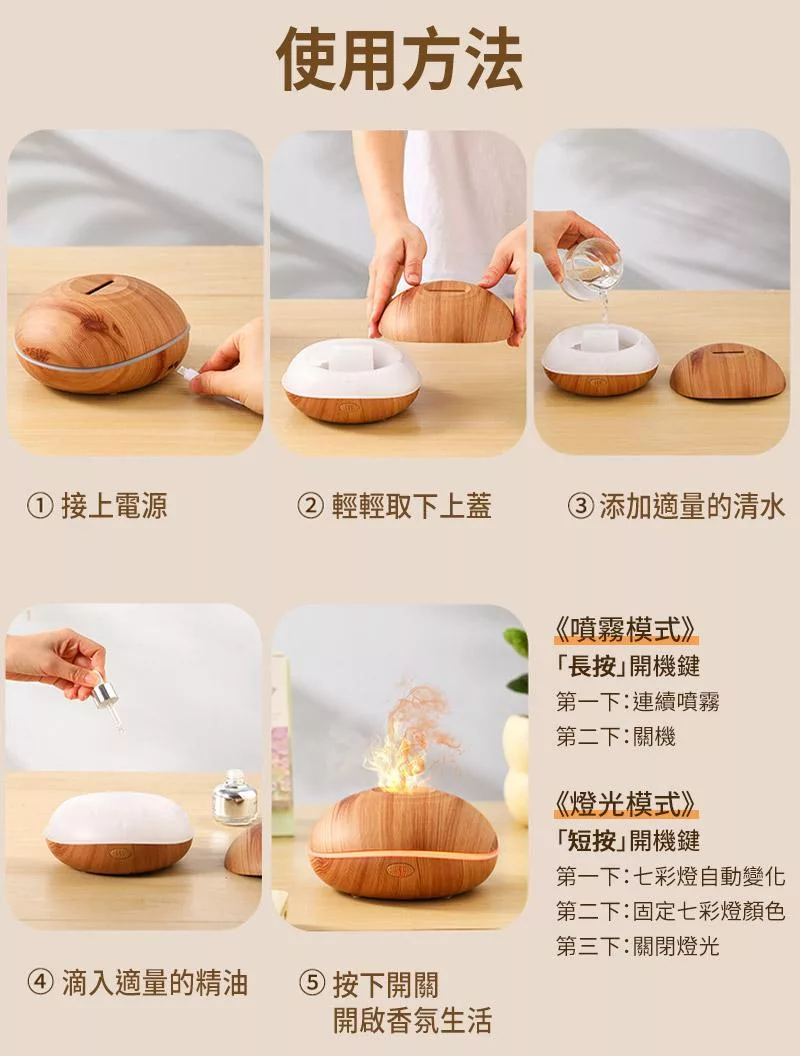 使用方法

① 接上電源

② 輕輕取下上蓋

③ 添加適量的清水

④ 滴入適量的精油

⑤ 按下開關
開啟香氛生活

《噴霧模式》
「長按」開機鍵
第一下:連續噴霧
第二下:關機

《燈光模式》
「短按」開機鍵
第一下:七彩燈自動變化
第二下:固定七彩燈顏色
第三下:關閉燈光