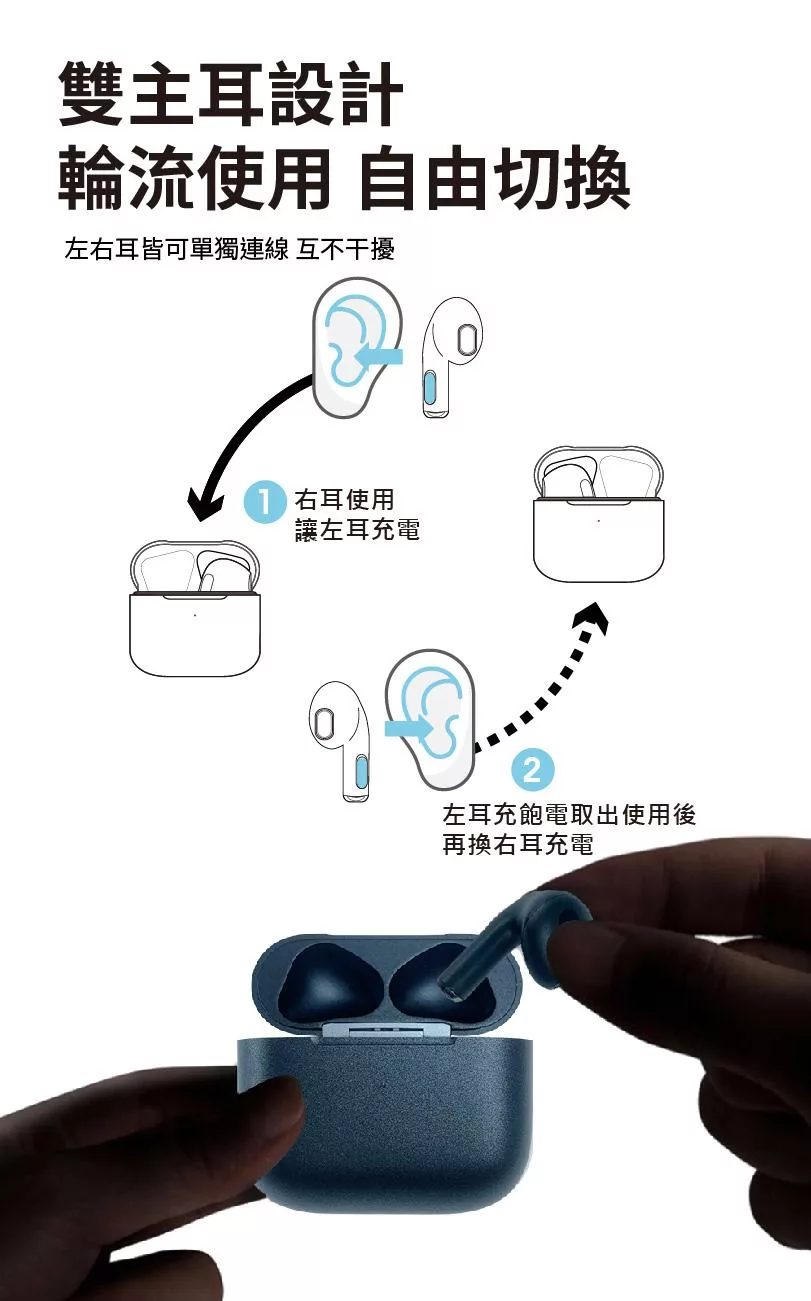 雙主耳設計
輪流使用 自由切換

左右耳皆可單獨連線 互不干擾

1 右耳使用
讓左耳充電

2
左耳充飽電取出使用後
再換右耳充電