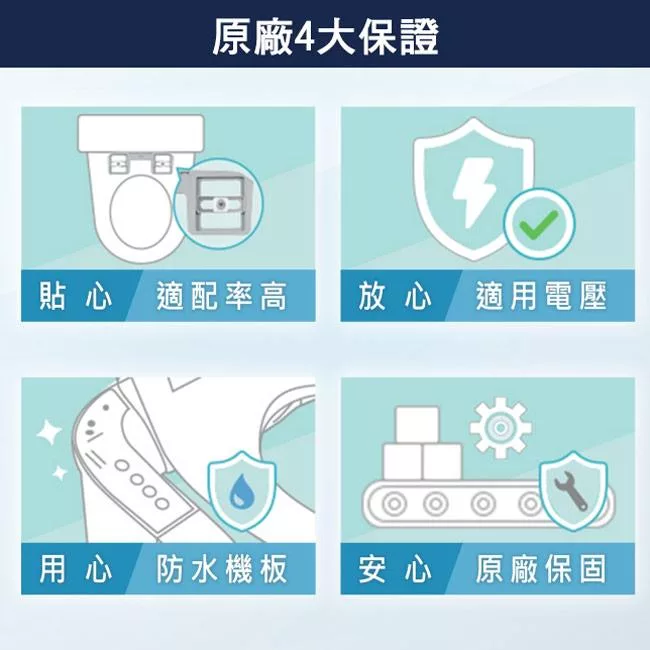 原廠4大保證

貼心 適配率高

放心 適用電壓

用心 防水機板

安心 原廠保固