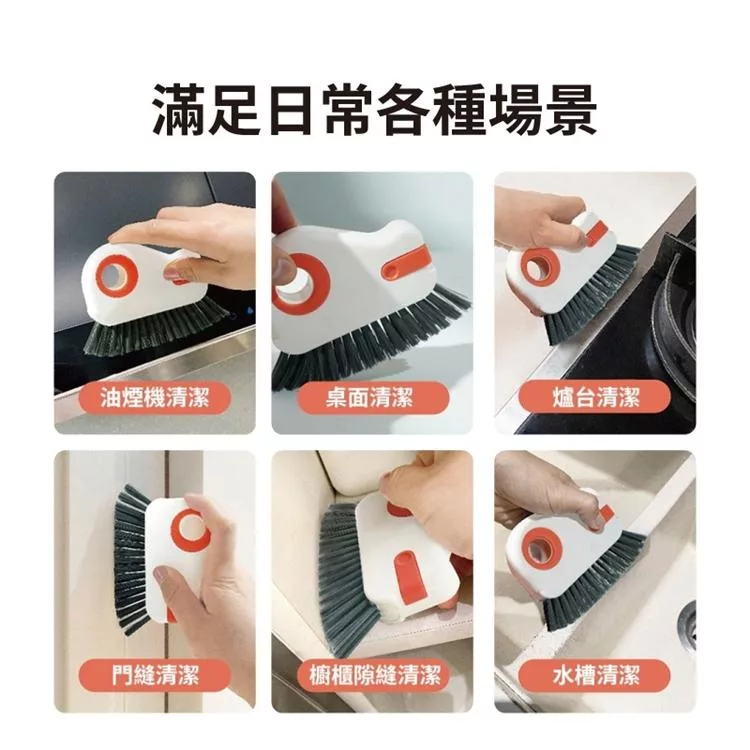 滿足日常各種場景

油煙機清潔

桌面清潔

爐台清潔

門縫清潔

櫥櫃隙縫清潔

水槽清潔