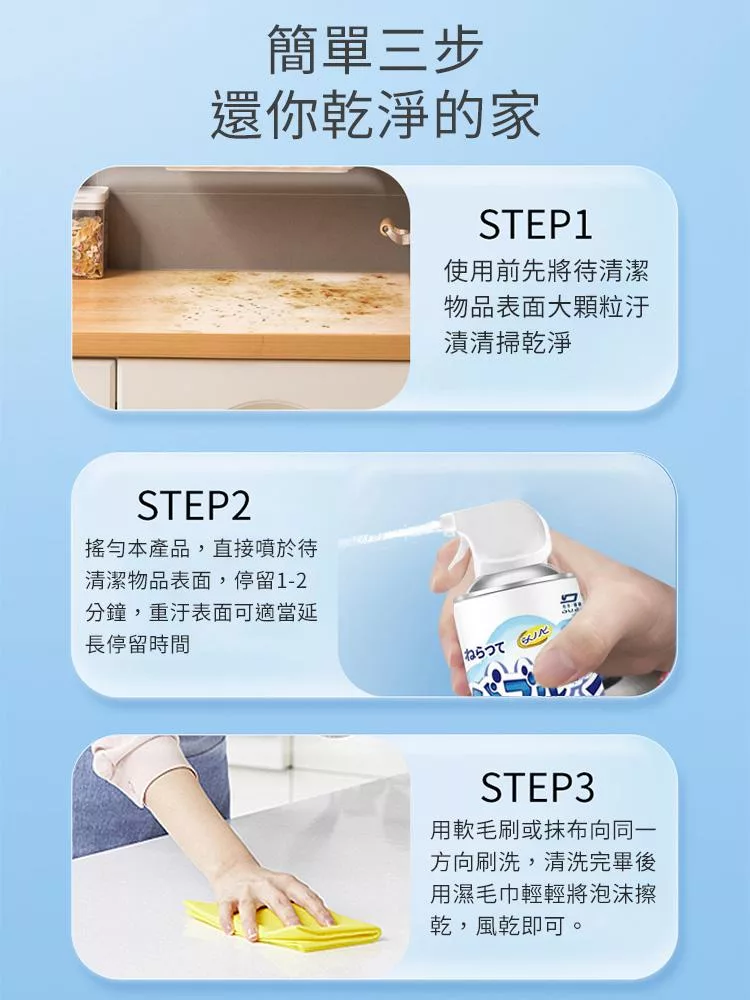 簡單三步
還你乾淨的家

STEP1
使用前先將待清潔物品表面大顆粒汙漬清掃乾淨

STEP2
搖勻本產品，直接噴於待清潔物品表面，停留1-2分鐘，重汙表面可適當延長停留時間

ねらって

STEP3
用軟毛刷或抹布向同一方向刷洗，清洗完畢後用濕毛巾輕輕將泡沫擦乾，風乾即可。