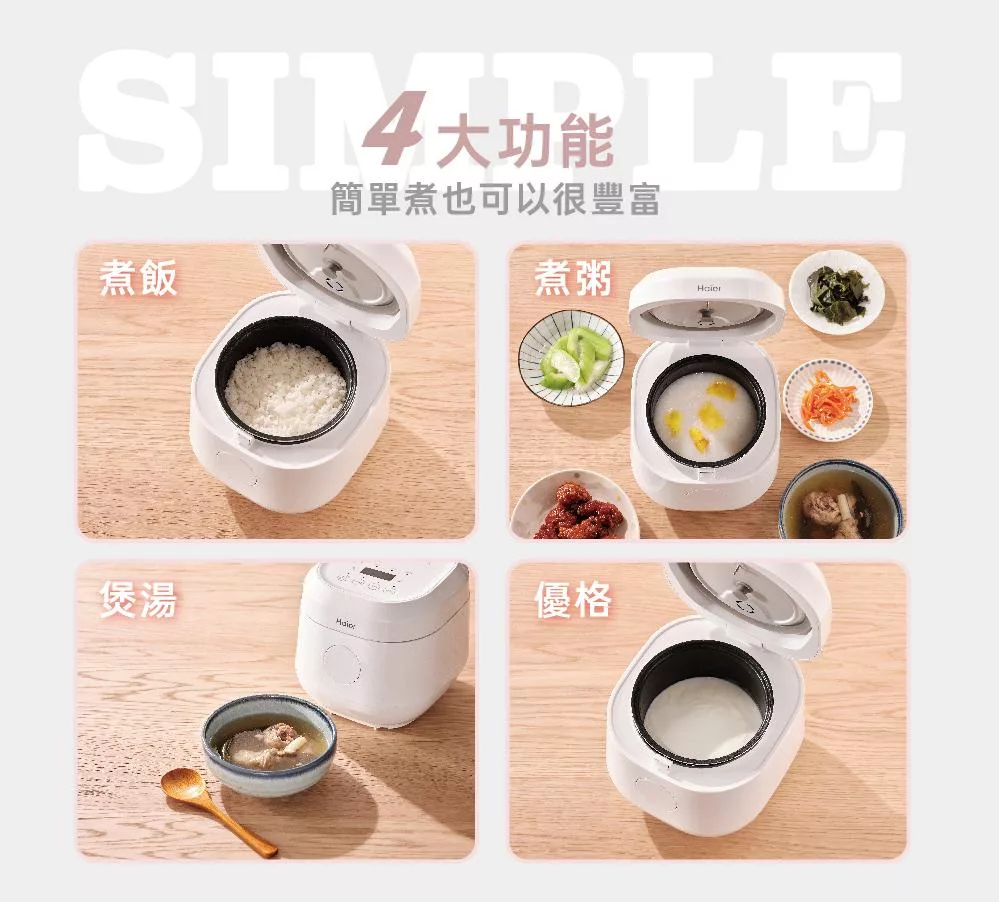 SIMPLE

4大功能

簡單煮也可以很豐富

煮飯

煮粥

Haier

煲湯

Haier

優格