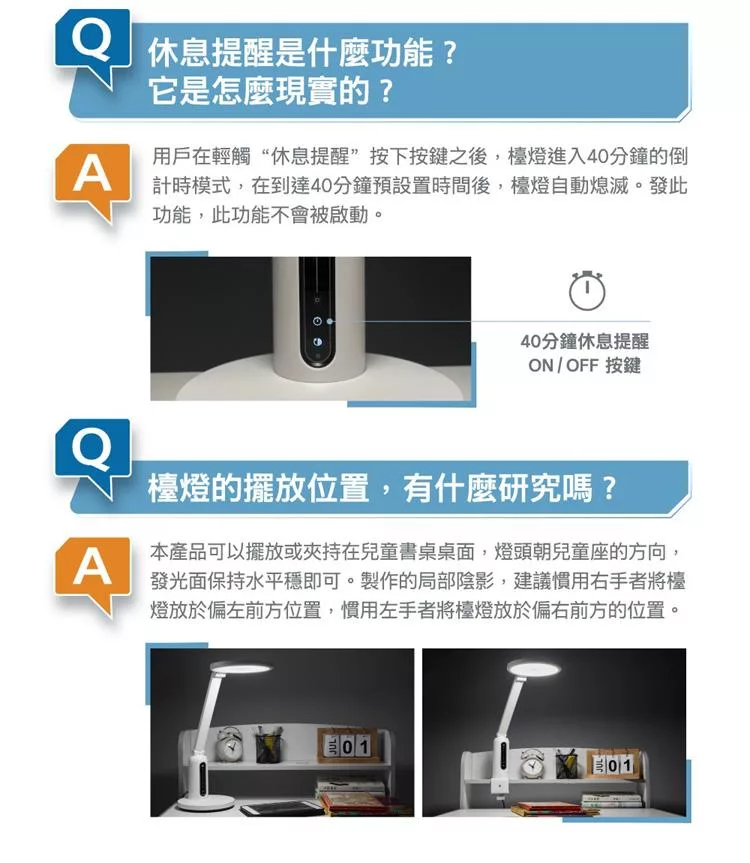 Q
休息提醒是什麼功能？
它是怎麼現實的？

A
用戶在輕觸“休息提醒”按下按鍵之後，檯燈進入40分鐘的倒計時模式，在到達40分鐘預設置時間後，檯燈自動熄滅。發此功能，此功能不會被啟動。

40分鐘休息提醒
ON / OFF 按鍵

Q
檯燈的擺放位置，有什麼研究嗎？

A
本產品可以擺放或夾持在兒童書桌桌面，燈頭朝兒童座的方向，發光面保持水平穩即可。製作的局部陰影，建議慣用右手者將檯燈放於偏左前方位置，慣用左手者將檯燈放於偏右前方的位置。

JUL 01

JUL 01