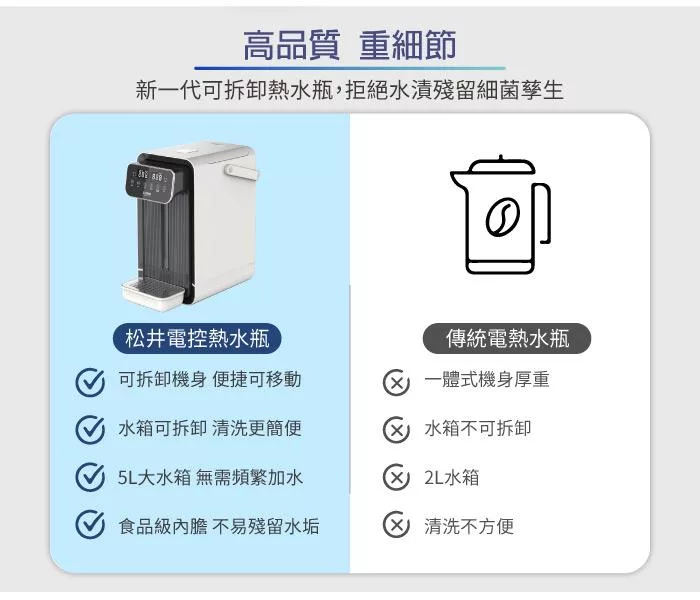 高品質 重細節

新一代可拆卸熱水瓶，拒絕水漬殘留細菌孳生

松井電控熱水瓶

可拆卸機身 便捷可移動

水箱可拆卸 清洗更簡便

5L大水箱 無需頻繁加水

食品級內膽 不易殘留水垢

傳統電熱水瓶

一體式機身厚重

水箱不可拆卸

2L水箱

清洗不方便