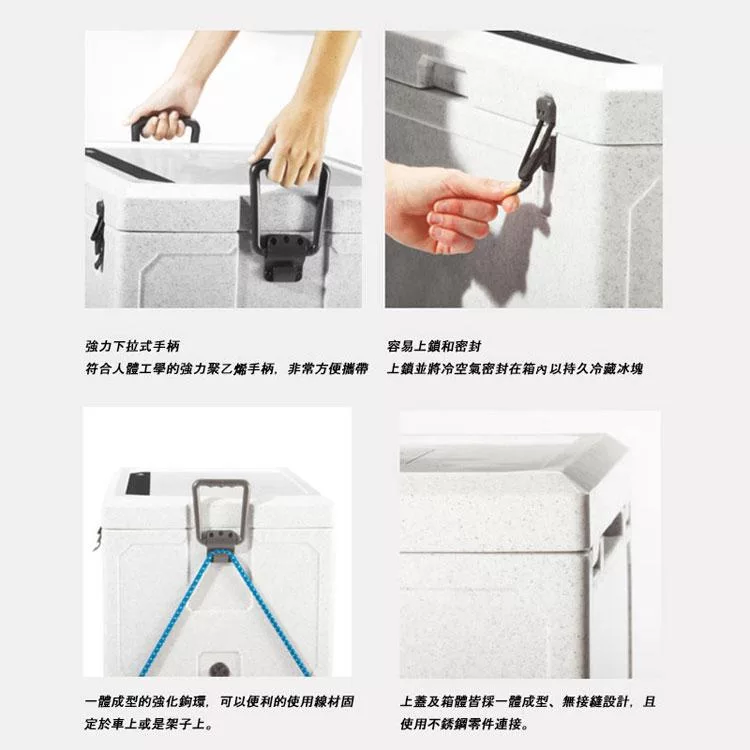 強力下拉式手柄
符合人體工學的強力聚乙烯手柄，非常方便攜帶

容易上鎖和密封
上鎖並將冷空氣密封在箱內以持久冷藏冰塊

一體成型的強化鉤環，可以便利的使用線材固定於車上或是架子上。

上蓋及箱體皆採一體成型、無接縫設計，且使用不銹鋼零件連接。