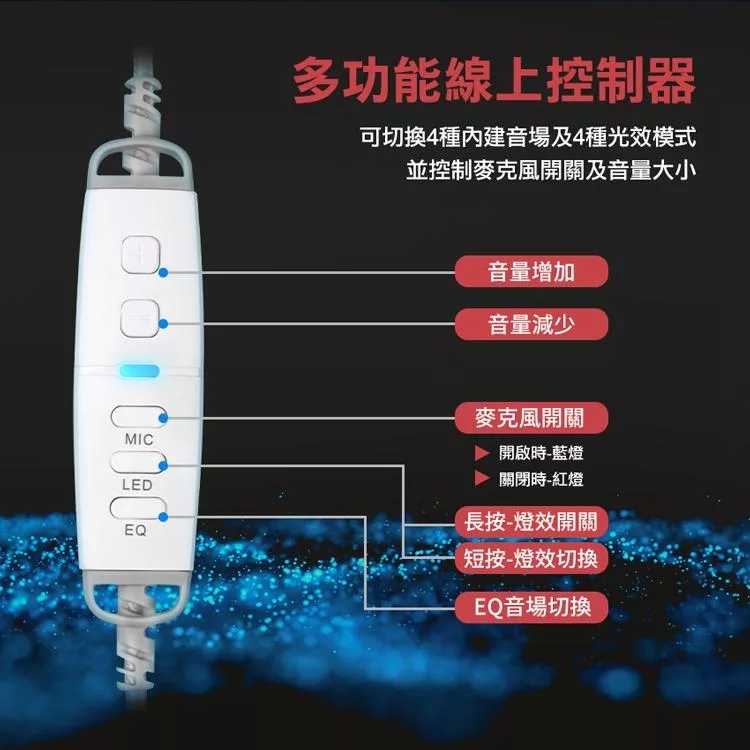 多功能線上控制器

可切換4種內建音場及4種光效模式
並控制麥克風開關及音量大小

+

−

MIC

LED

EQ

音量增加

音量減少

麥克風開關

▶ 開啟時-藍燈
▶ 關閉時-紅燈

長按-燈效開關

短按-燈效切換

EQ音場切換