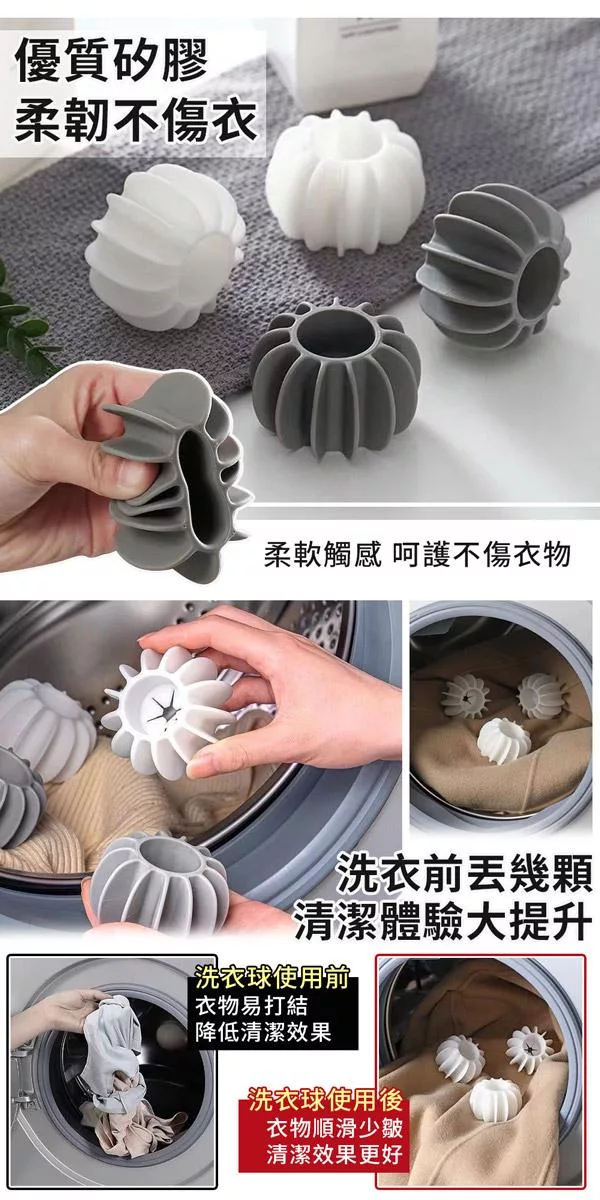 優質矽膠
柔韌不傷衣

柔軟觸感 呵護不傷衣物

洗衣前丟幾顆
清潔體驗大提升

洗衣球使用前
衣物易打結
降低清潔效果

洗衣球使用後
衣物順滑少皺
清潔效果更好