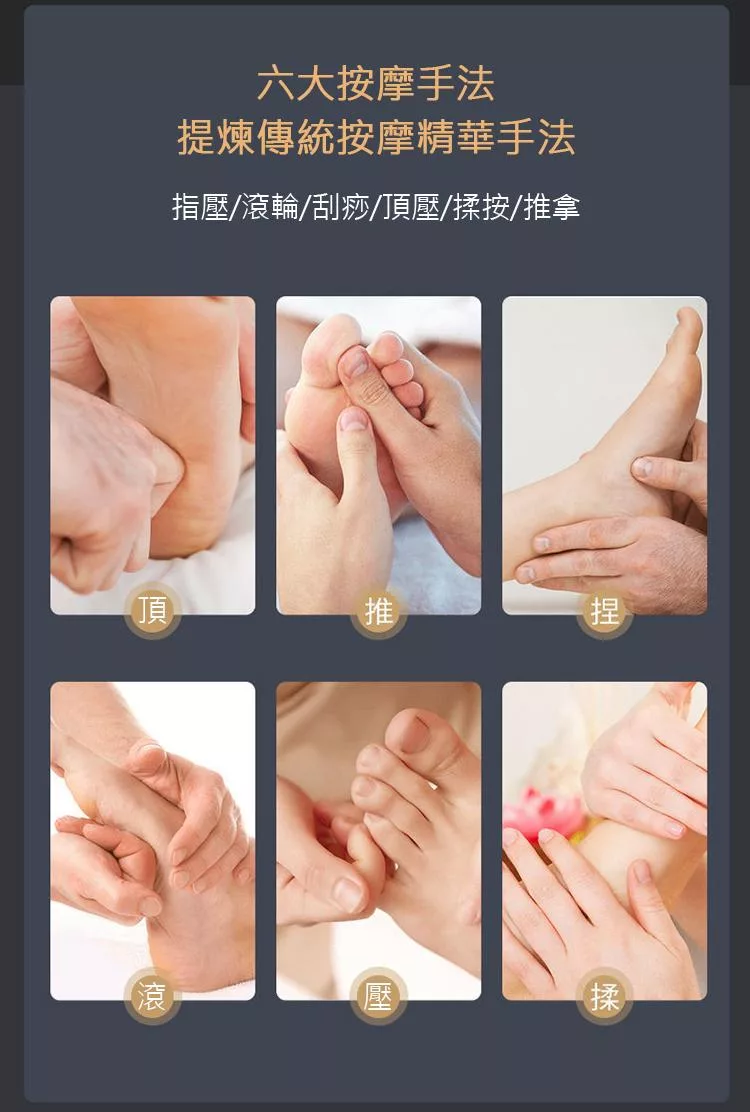 六大按摩手法
提煉傳統按摩精華手法

指壓/滾輪/刮痧/頂壓/揉按/推拿

頂

推

捏

滾

壓

揉