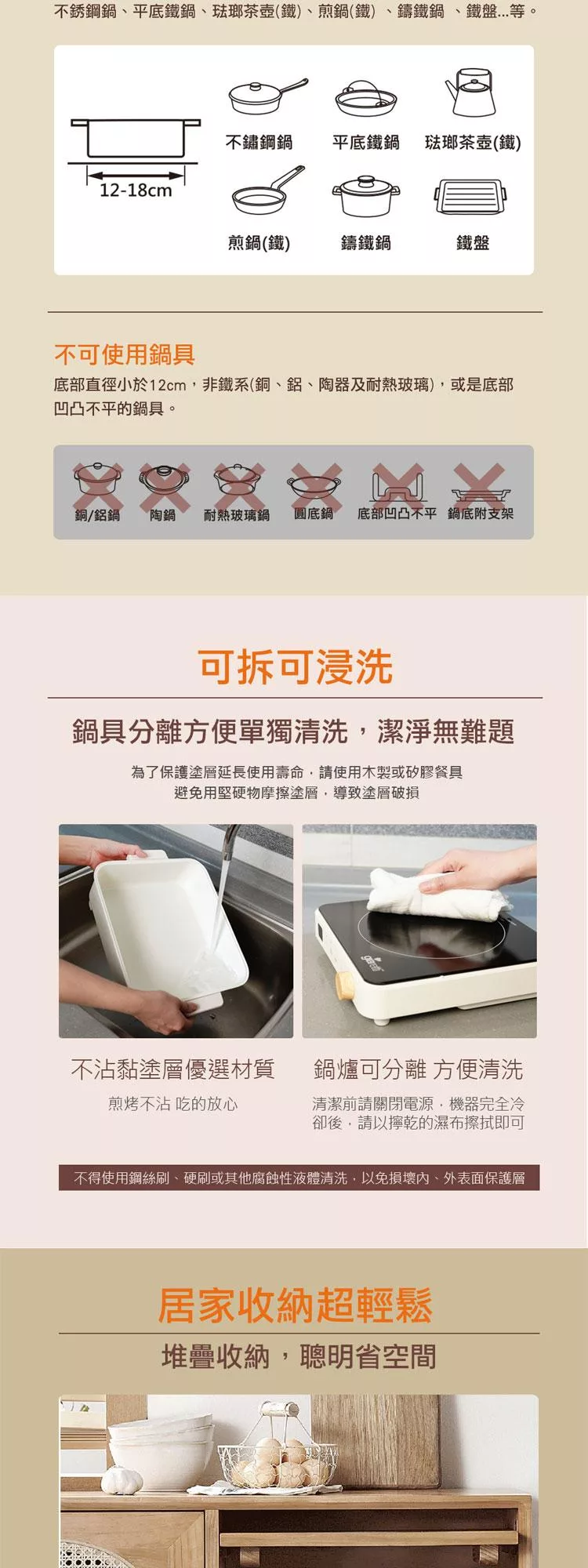 不銹鋼鍋、平底鐵鍋、琺瑯茶壺(鐵)、煎鍋(鐵) 、鑄鐵鍋 、鐵盤...等。

12-18cm

不鏽鋼鍋 平底鐵鍋 琺瑯茶壺(鐵)

煎鍋(鐵) 鑄鐵鍋 鐵盤

不可使用鍋具

底部直徑小於12cm，非鐵系(銅、鋁、陶器及耐熱玻璃)，或是底部凹凸不平的鍋具。

銅/鋁鍋 陶鍋 耐熱玻璃鍋 圓底鍋 底部凹凸不平 鍋底附支架

可拆可浸洗

鍋具分離方便單獨清洗，潔淨無難題

為了保護塗層延長使用壽命，請使用木製或矽膠餐具
避免用堅硬物摩擦塗層，導致塗層破損

不沾黏塗層優選材質

煎烤不沾 吃的放心

鍋爐可分離 方便清洗

清潔前請關閉電源，機器完全冷卻後，請以擰乾的濕布擦拭即可

不得使用鋼絲刷、硬刷或其他腐蝕性液體清洗，以免損壞內、外表面保護層

居家收納超輕鬆

堆疊收納，聰明省空間