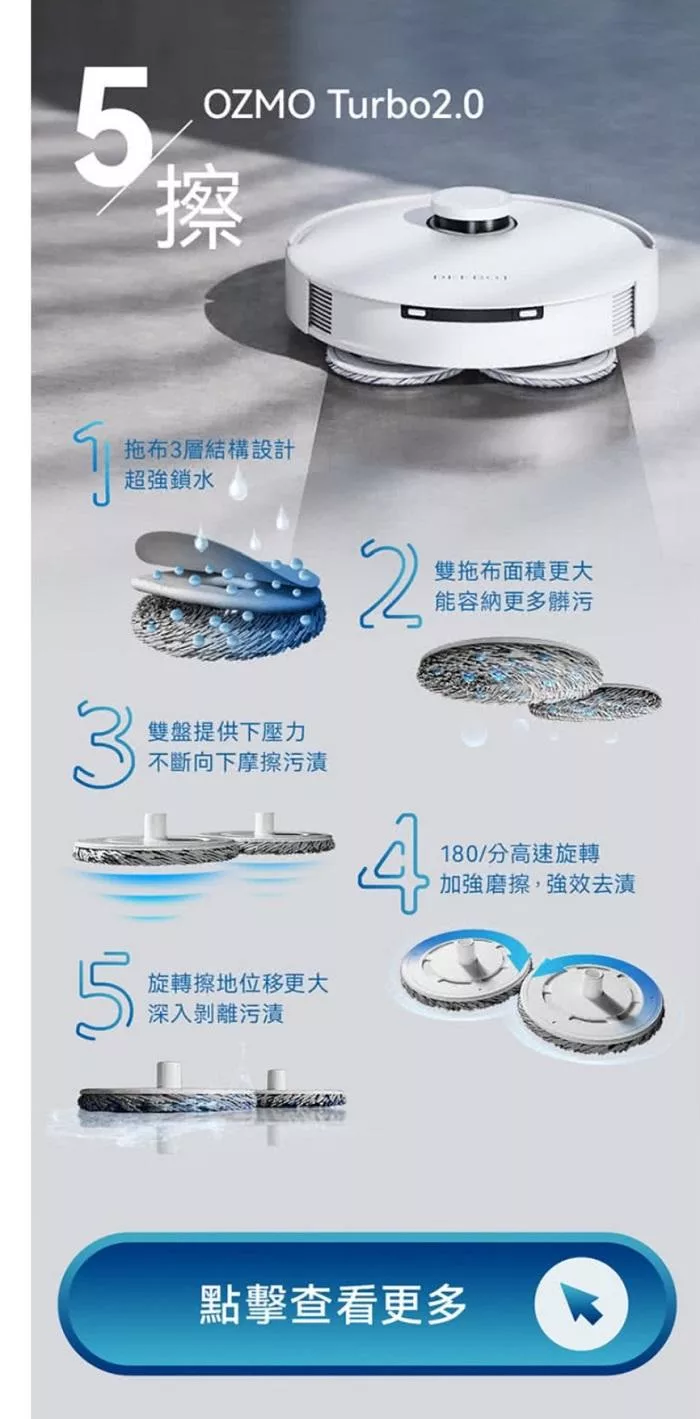 5 擦

OZMO Turbo2.0

DEEBOT

1 拖布3層結構設計
超強鎖水

2 雙拖布面積更大
能容納更多髒污

3 雙盤提供下壓力
不斷向下摩擦污漬

4 180/分高速旋轉
加強磨擦，強效去漬

5 旋轉擦地位移更大
深入剝離污漬

點擊查看更多