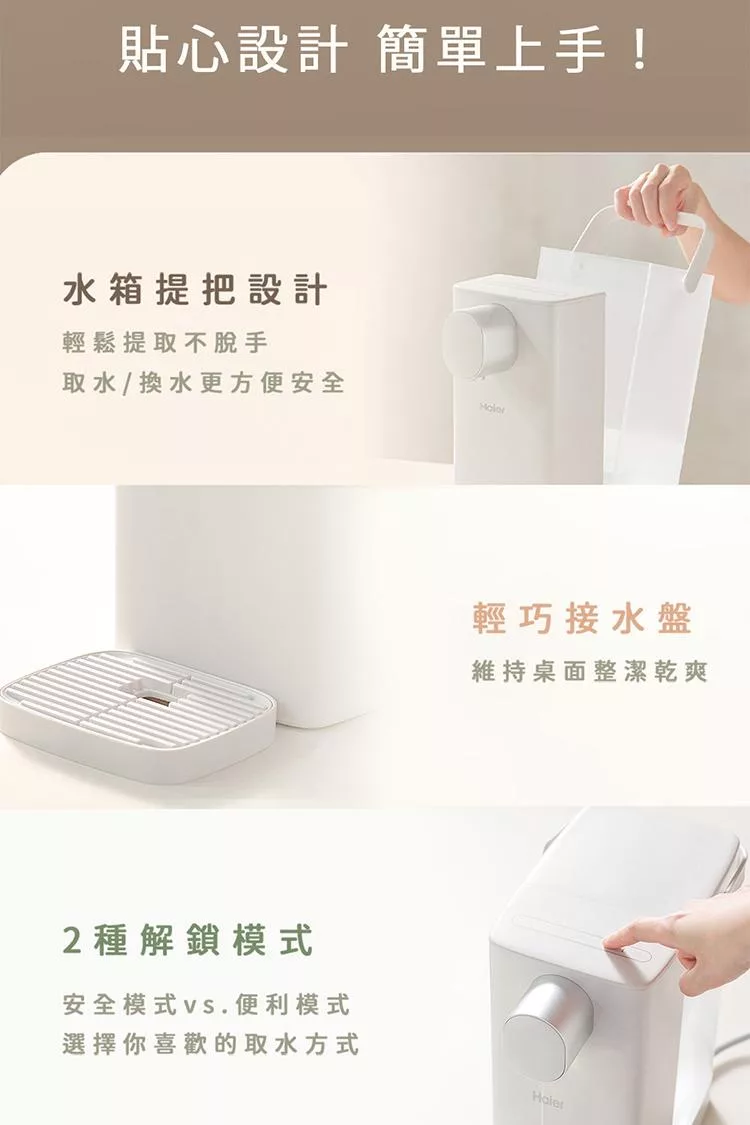 貼心設計 簡單上手！

水箱提把設計

輕鬆提取不脫手
取水/換水更方便安全

Haier

輕巧接水盤

維持桌面整潔乾爽

2種解鎖模式

安全模式vs.便利模式
選擇你喜歡的取水方式

Haier