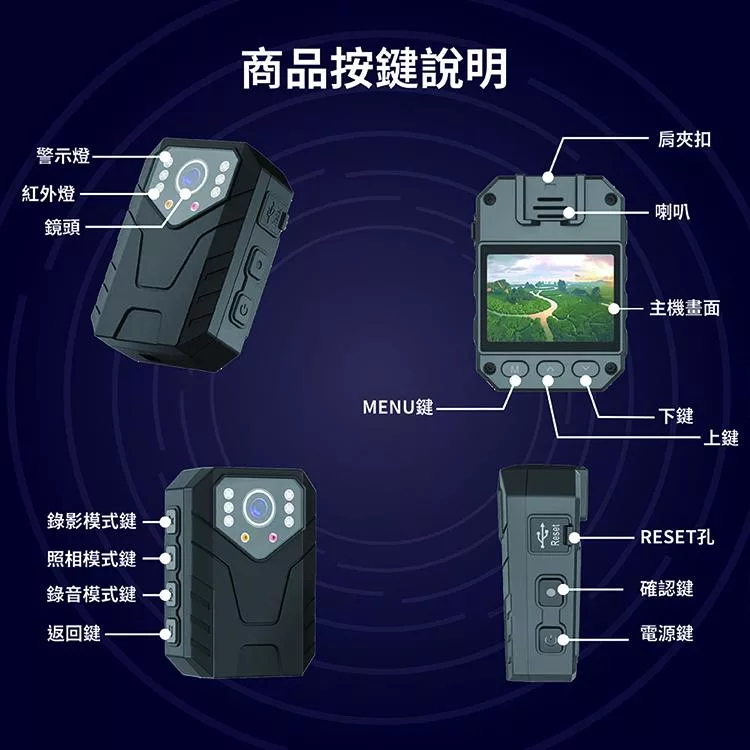 商品按鍵說明

警示燈
紅外燈
鏡頭

肩夾扣
喇叭
主機畫面
MENU鍵
下鍵
上鍵

錄影模式鍵
照相模式鍵
錄音模式鍵
返回鍵

Reset
RESET孔
確認鍵
電源鍵