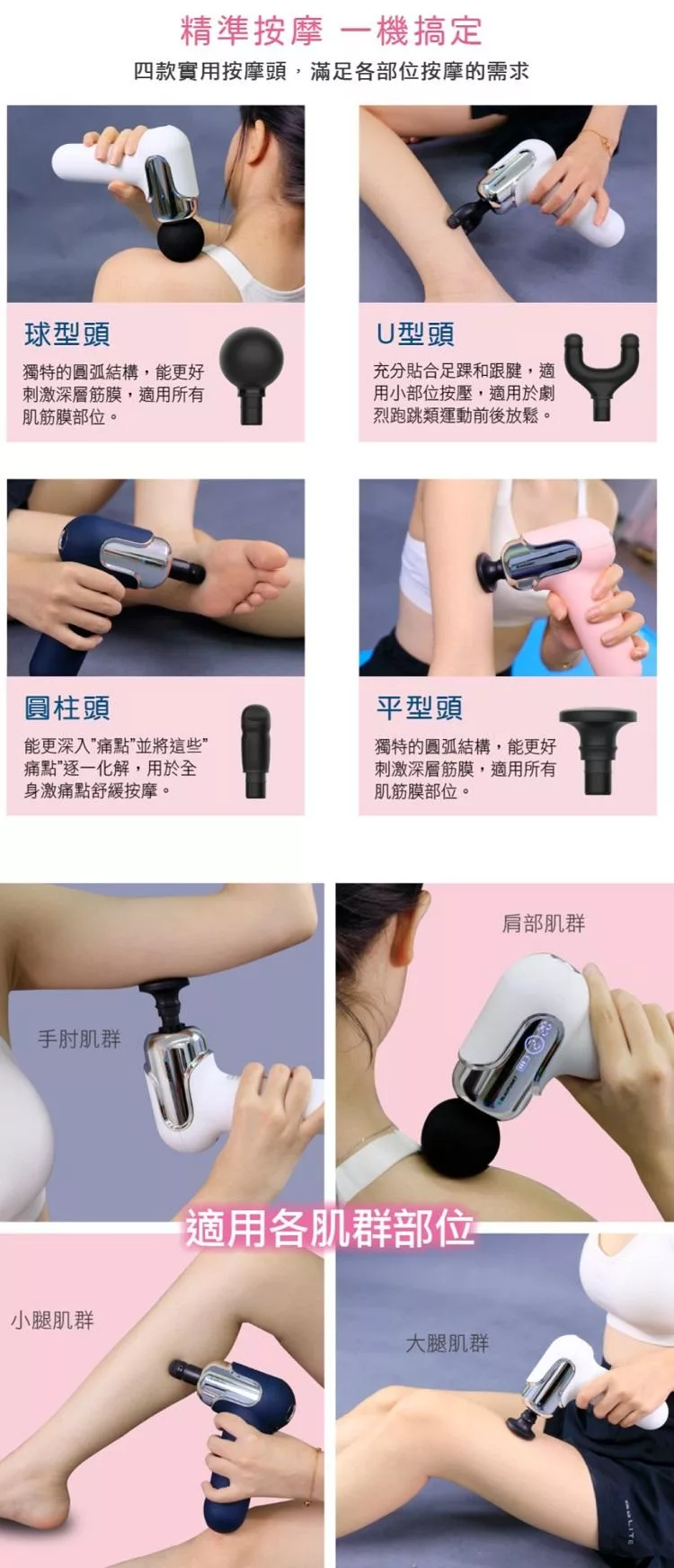 精準按摩 一機搞定

四款實用按摩頭，滿足各部位按摩的需求

球型頭

獨特的圓弧結構，能更好刺激深層筋膜，適用所有肌筋膜部位。

U型頭

充分貼合足踝和跟腱，適用小部位按壓，適用於劇烈跑跳類運動前後放鬆。

圓柱頭

能更深入"痛點"並將這些"痛點"逐一化解，用於全身激痛點舒緩按摩。

平型頭

獨特的圓弧結構，能更好刺激深層筋膜，適用所有肌筋膜部位。

手肘肌群

肩部肌群

適用各肌群部位

小腿肌群

大腿肌群