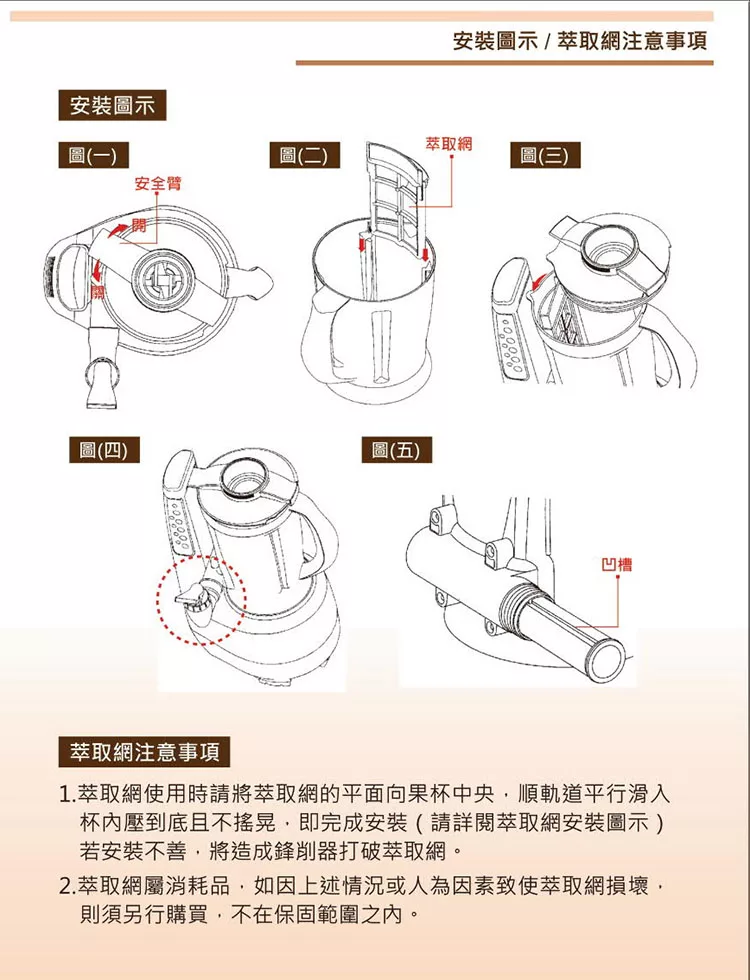 安裝圖示 / 萃取網注意事項

安裝圖示

圖(一)

安全臂

開

關

圖(二)

萃取網

圖(三)

圖(四)

圖(五)

凹槽

萃取網注意事項

1.萃取網使用時請將萃取網的平面向果杯中央，順軌道平行滑入杯內壓到底且不搖晃，即完成安裝（請詳閱萃取網安裝圖示）若安裝不善，將造成鋒削器打破萃取網。

2.萃取網屬消耗品，如因上述情況或人為因素致使萃取網損壞，則須另行購買，不在保固範圍之內。