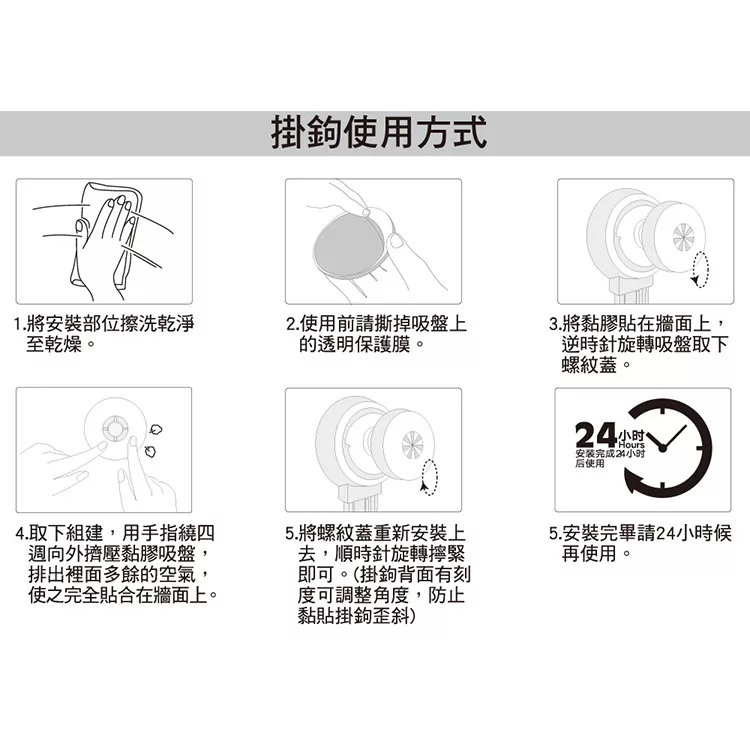 掛鉤使用方式

1.將安裝部位擦洗乾淨至乾燥。

2.使用前請撕掉吸盤上的透明保護膜。

3.將黏膠貼在牆面上，逆時針旋轉吸盤取下螺紋蓋。

4.取下組建，用手指繞四週向外擠壓黏膠吸盤，排出裡面多餘的空氣，使之完全貼合在牆面上。

5.將螺紋蓋重新安裝上去，順時針旋轉擰緊即可。(掛鉤背面有刻度可調整角度，防止黏貼掛鉤歪斜)

24小时 Hours
安装完成24小时后使用

5.安裝完畢請24小時候再使用。