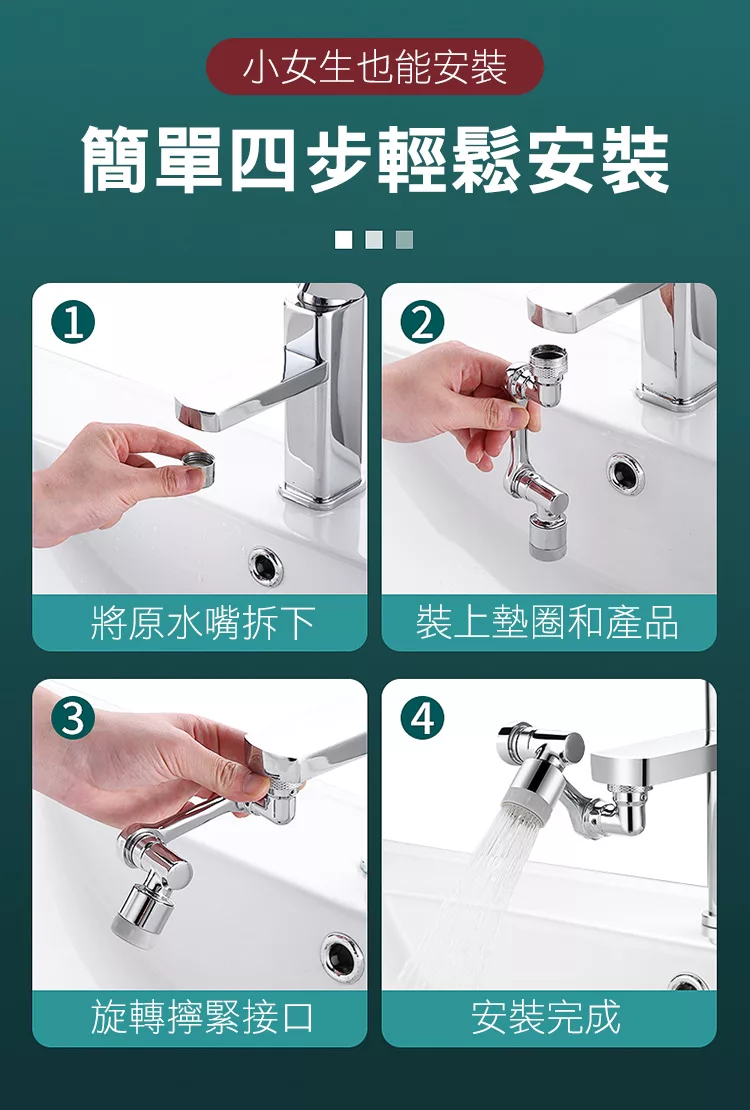 小女生也能安裝

簡單四步輕鬆安裝

1
將原水嘴拆下

2
裝上墊圈和產品

3
旋轉擰緊接口

4
安裝完成