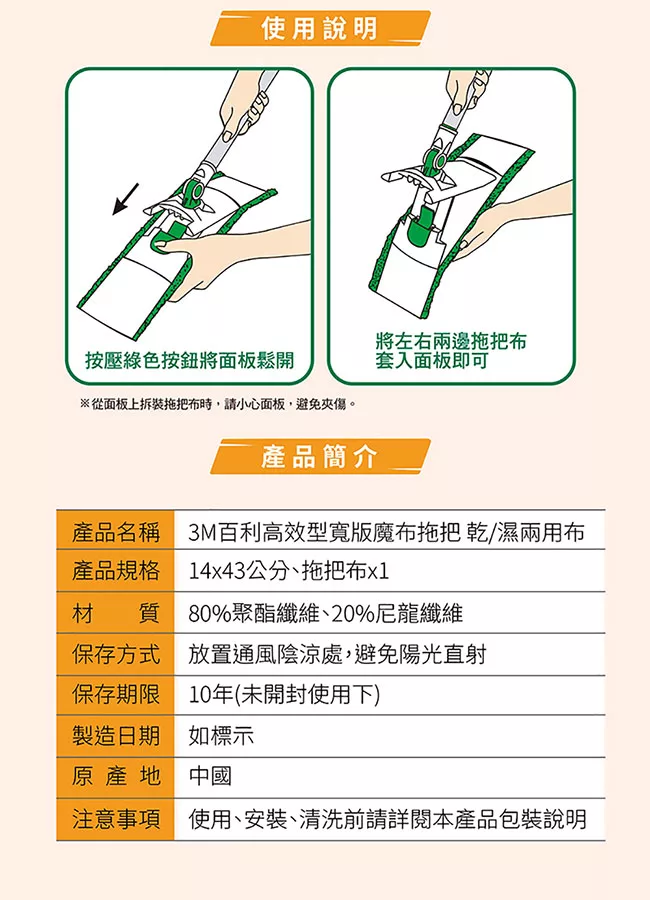 使用說明

按壓綠色按鈕將面板鬆開

將左右兩邊拖把布套入面板即可

※從面板上拆裝拖把布時，請小心面板，避免夾傷。

產品簡介

| 產品名稱 | 3M百利高效型寬版魔布拖把 乾/濕兩用布 |
|---|---|
| 產品規格 | 14x43公分、拖把布x1 |
| 材　質 | 80%聚酯纖維、20%尼龍纖維 |
| 保存方式 | 放置通風陰涼處，避免陽光直射 |
| 保存期限 | 10年(未開封使用下) |
| 製造日期 | 如標示 |
| 原 產 地 | 中國 |
| 注意事項 | 使用、安裝、清洗前請詳閱本產品包裝說明 |