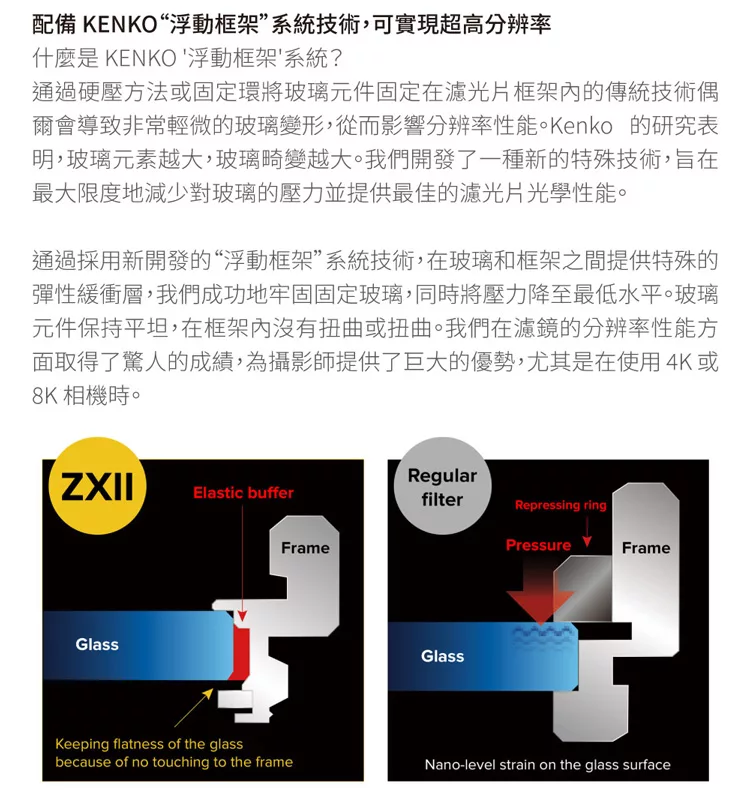 配備 KENKO“浮動框架”系統技術，可實現超高分辨率

什麼是 KENKO '浮動框架'系統？
通過硬壓方法或固定環將玻璃元件固定在濾光片框架內的傳統技術偶爾會導致非常輕微的玻璃變形，從而影響分辨率性能。Kenko 的研究表明，玻璃元素越大，玻璃畸變越大。我們開發了一種新的特殊技術，旨在最大限度地減少對玻璃的壓力並提供最佳的濾光片光學性能。

通過採用新開發的“浮動框架”系統技術，在玻璃和框架之間提供特殊的彈性緩衝層，我們成功地牢固固定玻璃，同時將壓力降至最低水平。玻璃元件保持平坦，在框架內沒有扭曲或扭曲。我們在濾鏡的分辨率性能方面取得了驚人的成績，為攝影師提供了巨大的優勢，尤其是在使用 4K 或 8K 相機時。

ZXII
Elastic buffer
Frame
Glass
Keeping flatness of the glass because of no touching to the frame

Regular filter
Repressing ring
Pressure
Frame
Glass
Nano-level strain on the glass surface