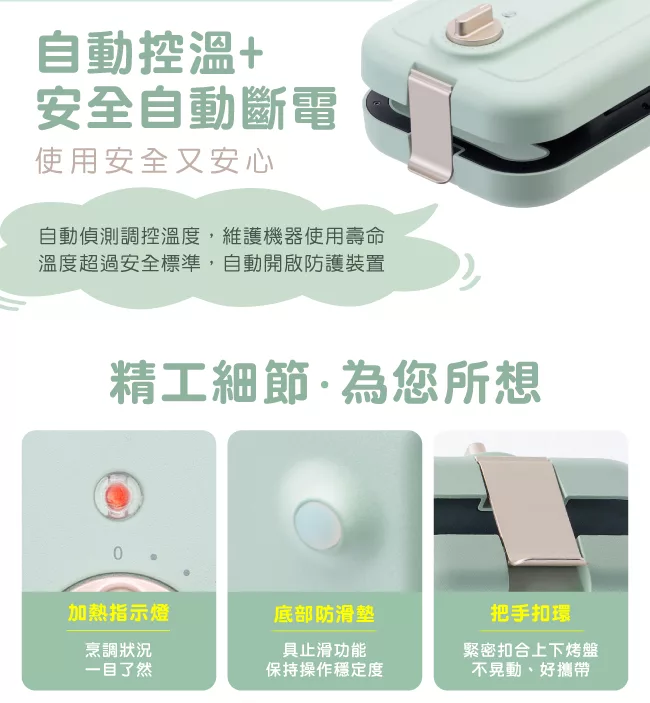 自動控溫+
安全自動斷電
使用安全又安心

自動偵測調控溫度，維護機器使用壽命
溫度超過安全標準，自動開啟防護裝置

精工細節·為您所想

0

加熱指示燈
烹調狀況
一目了然

底部防滑墊
具止滑功能
保持操作穩定度

把手扣環
緊密扣合上下烤盤
不晃動、好攜帶