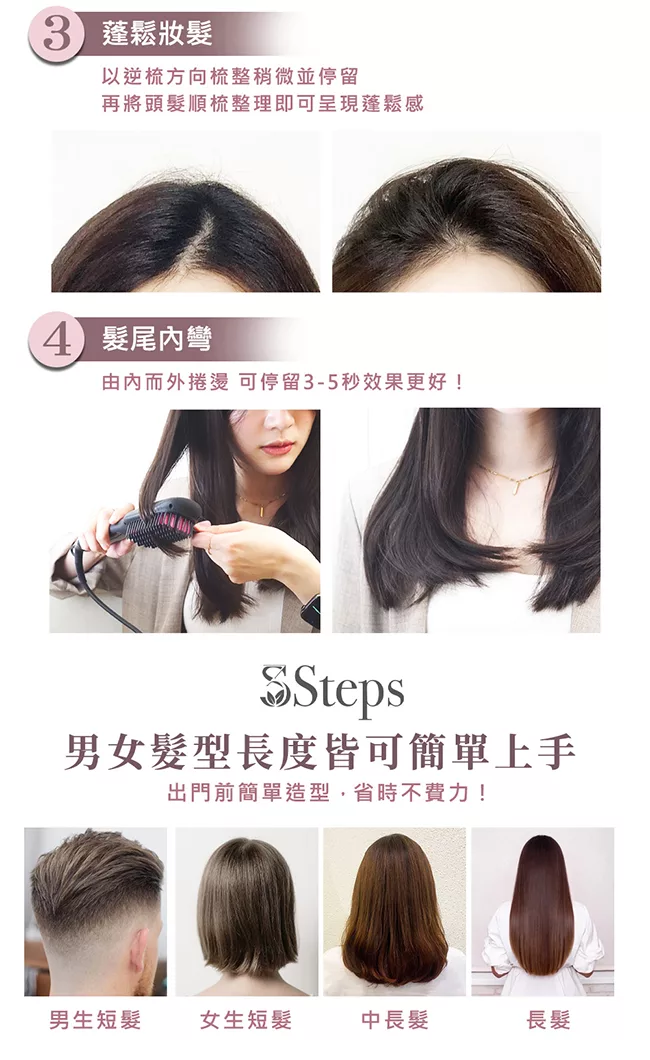 3 蓬鬆妝髮

以逆梳方向梳整稍微並停留
再將頭髮順梳整理即可呈現蓬鬆感

4 髮尾內彎

由內而外捲燙 可停留3-5秒效果更好！

SSteps

男女髮型長度皆可簡單上手

出門前簡單造型，省時不費力！

男生短髮

女生短髮

中長髮

長髮