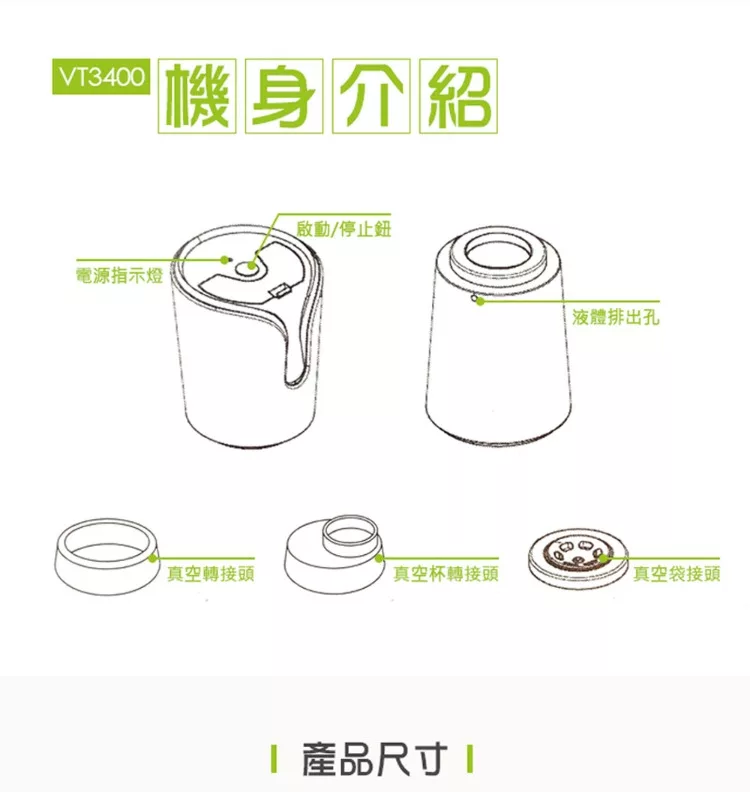 VT3400 機身介紹

啟動/停止鈕

電源指示燈

液體排出孔

真空轉接頭

真空杯轉接頭

真空袋接頭

產品尺寸