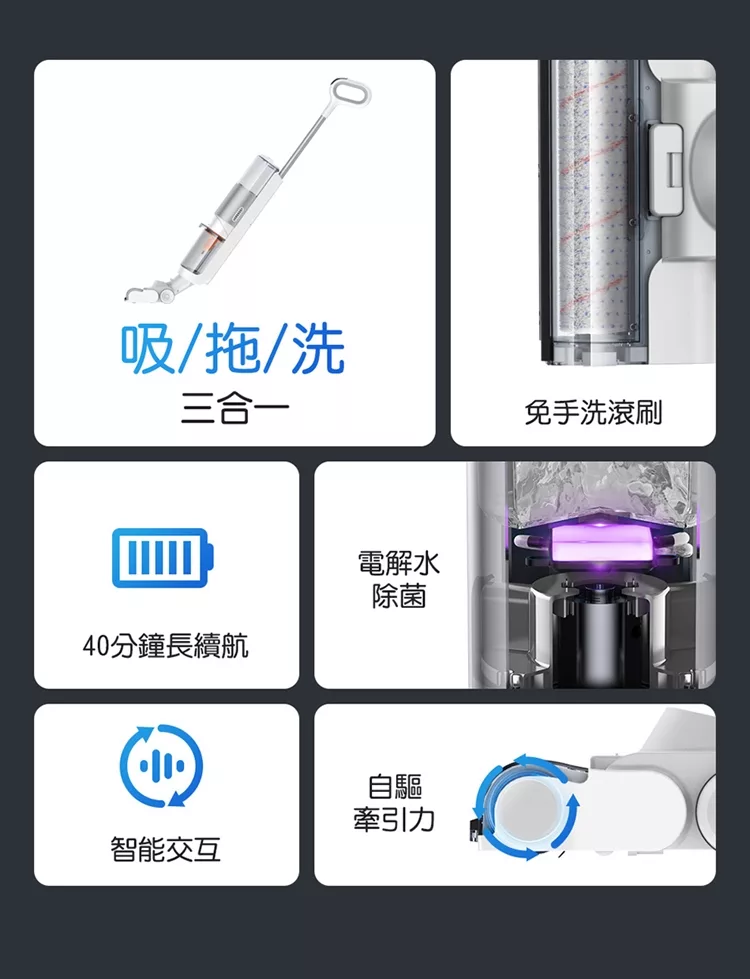 吸/拖/洗
三合一

免手洗滾刷

40分鐘長續航

電解水
除菌

智能交互

自驅
牽引力