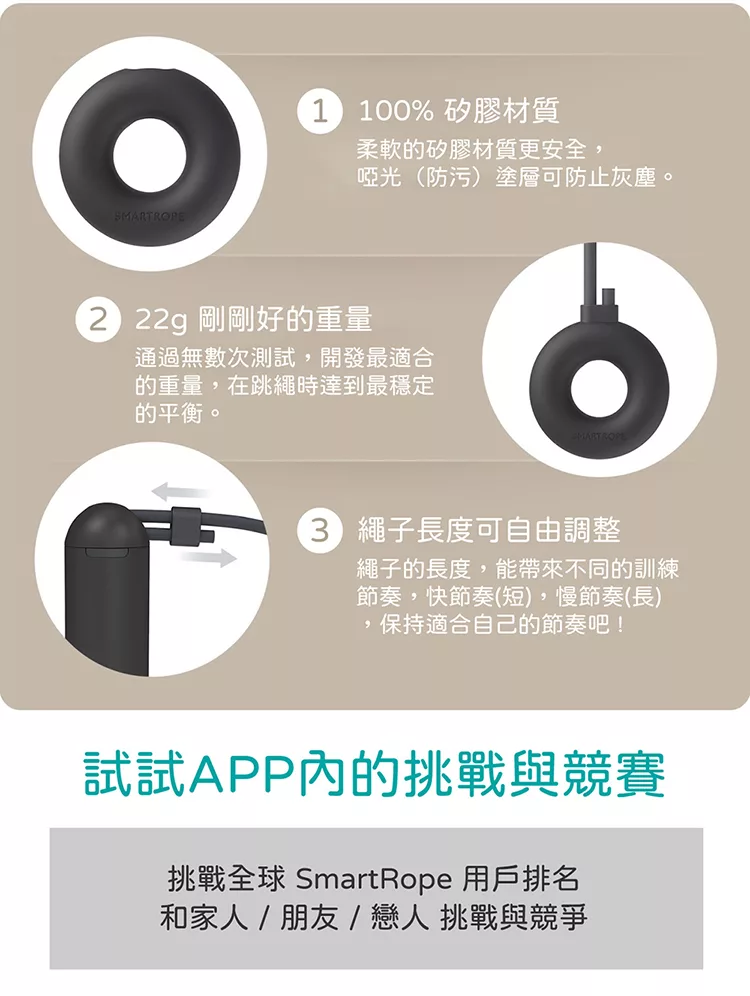 SMARTROPE

1 100% 矽膠材質

柔軟的矽膠材質更安全，啞光（防污）塗層可防止灰塵。

2 22g 剛剛好的重量

通過無數次測試，開發最適合的重量，在跳繩時達到最穩定的平衡。

SMARTROPE

3 繩子長度可自由調整

繩子的長度，能帶來不同的訓練節奏，快節奏(短)，慢節奏(長)，保持適合自己的節奏吧！

試試APP內的挑戰與競賽

挑戰全球 SmartRope 用戶排名
和家人 / 朋友 / 戀人 挑戰與競爭