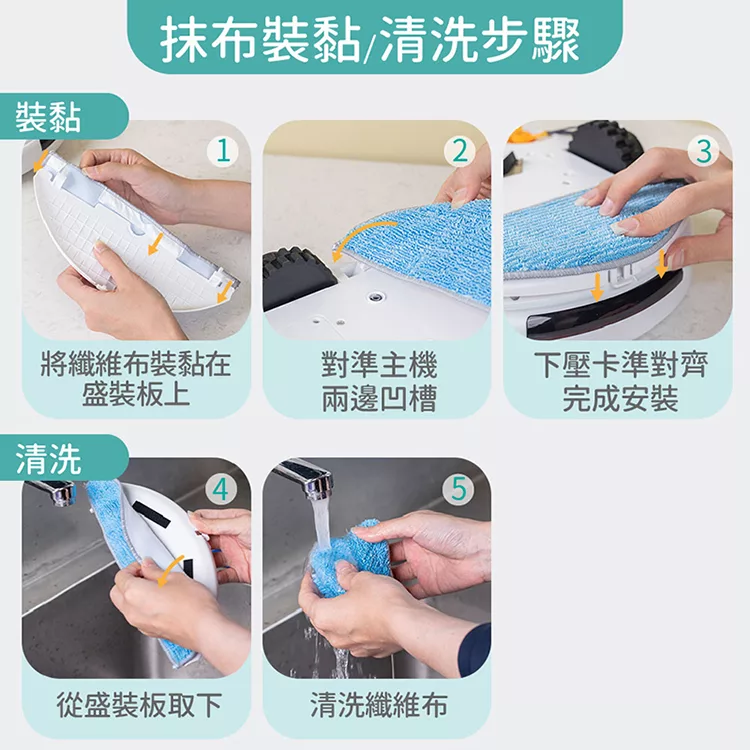 抹布裝黏/清洗步驟

裝黏

1
將纖維布裝黏在盛裝板上

2
對準主機兩邊凹槽

3
下壓卡準對齊完成安裝

清洗

4
從盛裝板取下

5
清洗纖維布