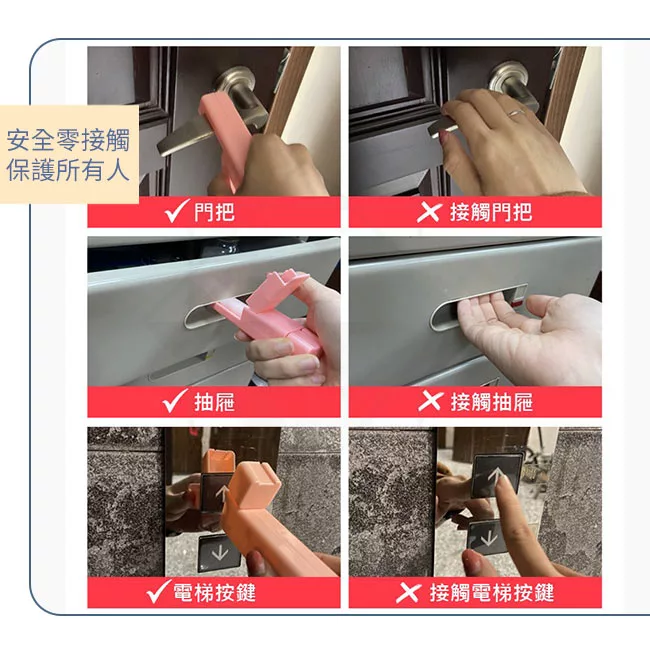 安全零接觸
保護所有人

✓ 門把

✕ 接觸門把

✓ 抽屜

✕ 接觸抽屜

✓ 電梯按鍵

✕ 接觸電梯按鍵