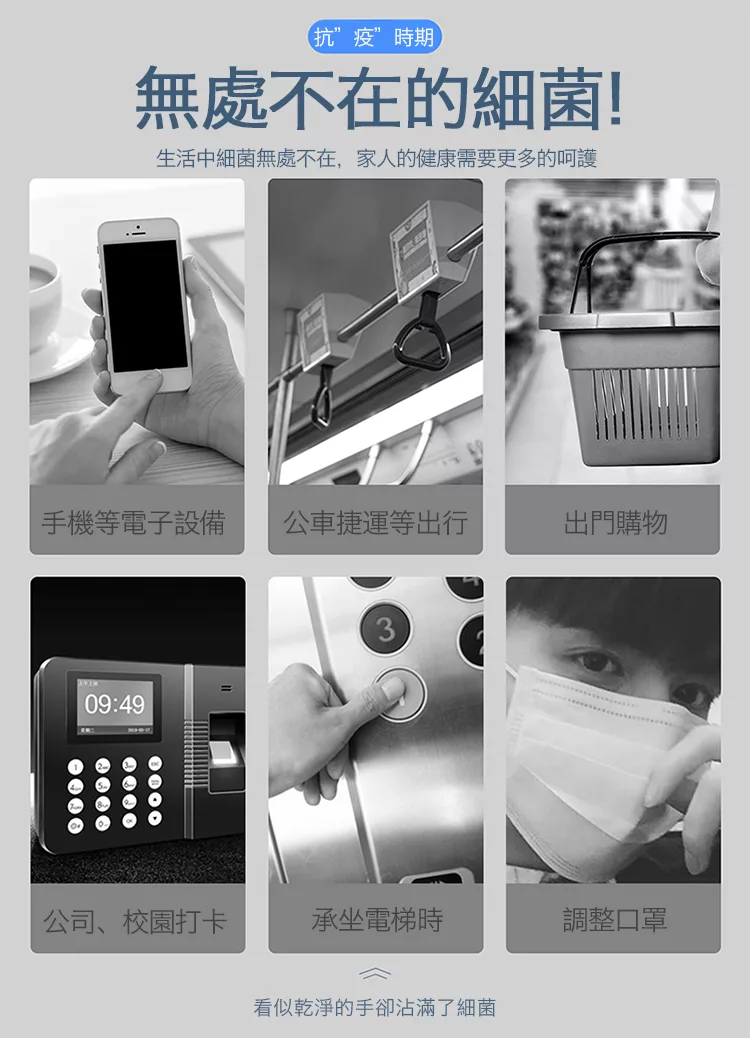 抗"疫"時期

無處不在的細菌!

生活中細菌無處不在，家人的健康需要更多的呵護

手機等電子設備

公車捷運等出行

出門購物

09:49

3

公司、校園打卡

承坐電梯時

調整口罩

看似乾淨的手卻沾滿了細菌