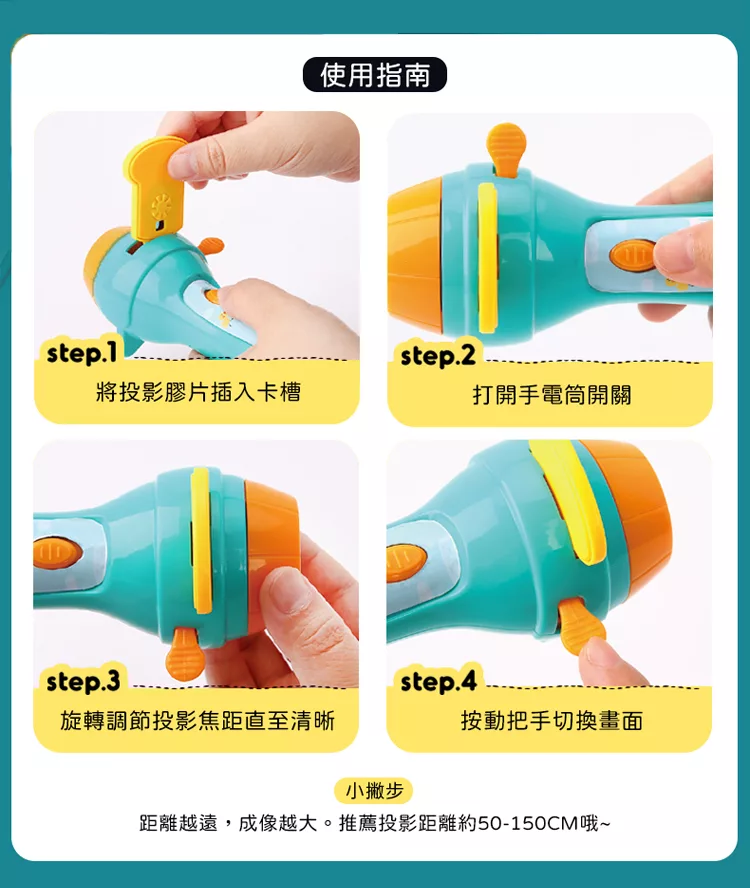 使用指南

step.1
將投影膠片插入卡槽

step.2
打開手電筒開關

step.3
旋轉調節投影焦距直至清晰

step.4
按動把手切換畫面

小撇步
距離越遠，成像越大。推薦投影距離約50-150CM哦~