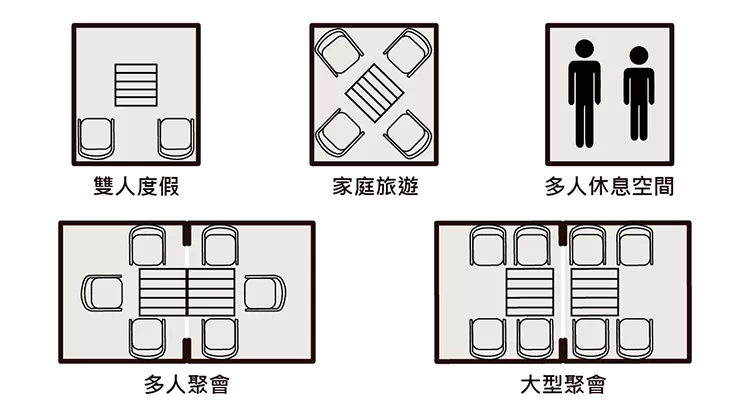 雙人度假

家庭旅遊

多人休息空間

多人聚會

大型聚會