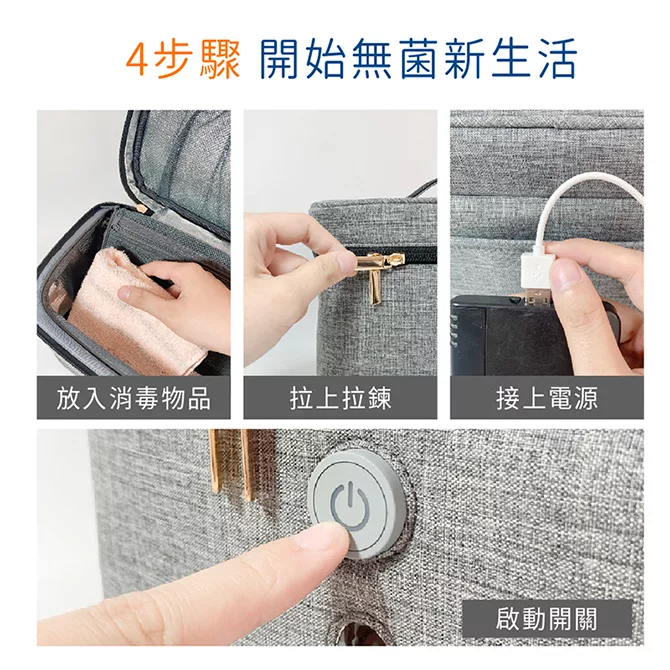 4步驟 開始無菌新生活

放入消毒物品

拉上拉鍊

接上電源

啟動開關