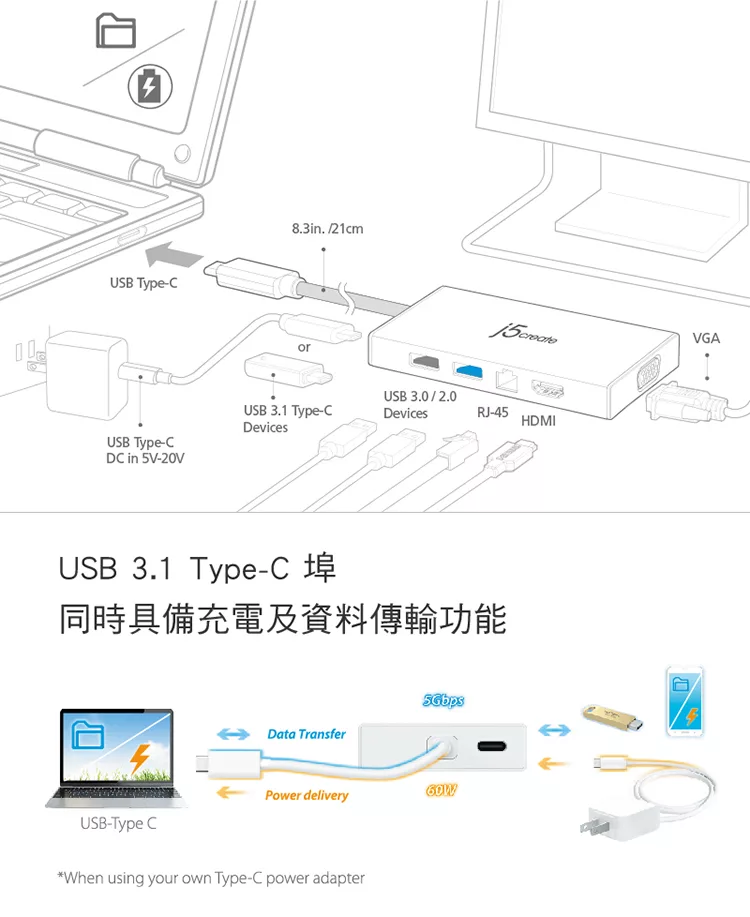 8.3in. /21cm

USB Type-C

j5create

VGA

or

USB 3.1 Type-C Devices

USB 3.0 / 2.0 Devices

RJ-45

HDMI

USB Type-C DC in 5V-20V

USB 3.1 Type-C 埠
同時具備充電及資料傳輸功能

5Gbps

Data Transfer

Power delivery

60W

USB-Type C

*When using your own Type-C power adapter