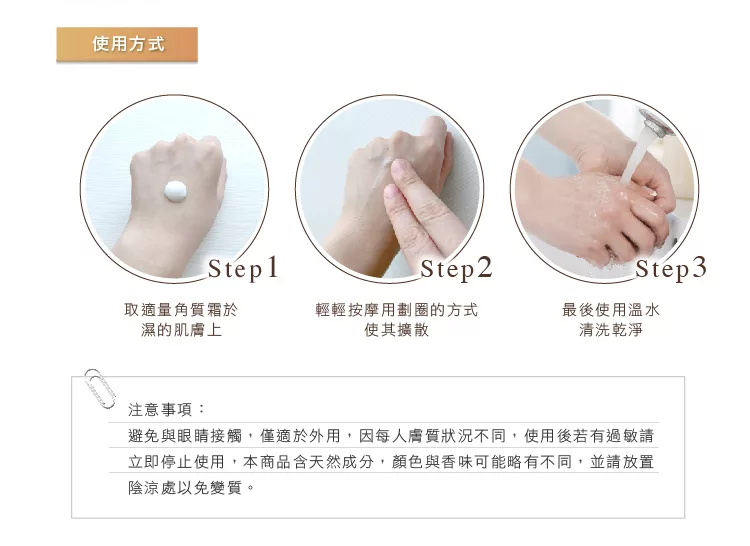 使用方式

Step1

取適量角質霜於濕的肌膚上

Step2

輕輕按摩用劃圈的方式使其擴散

Step3

最後使用溫水清洗乾淨

注意事項：

避免與眼睛接觸，僅適於外用，因每人膚質狀況不同，使用後若有過敏請立即停止使用，本商品含天然成分，顏色與香味可能略有不同，並請放置陰涼處以免變質。