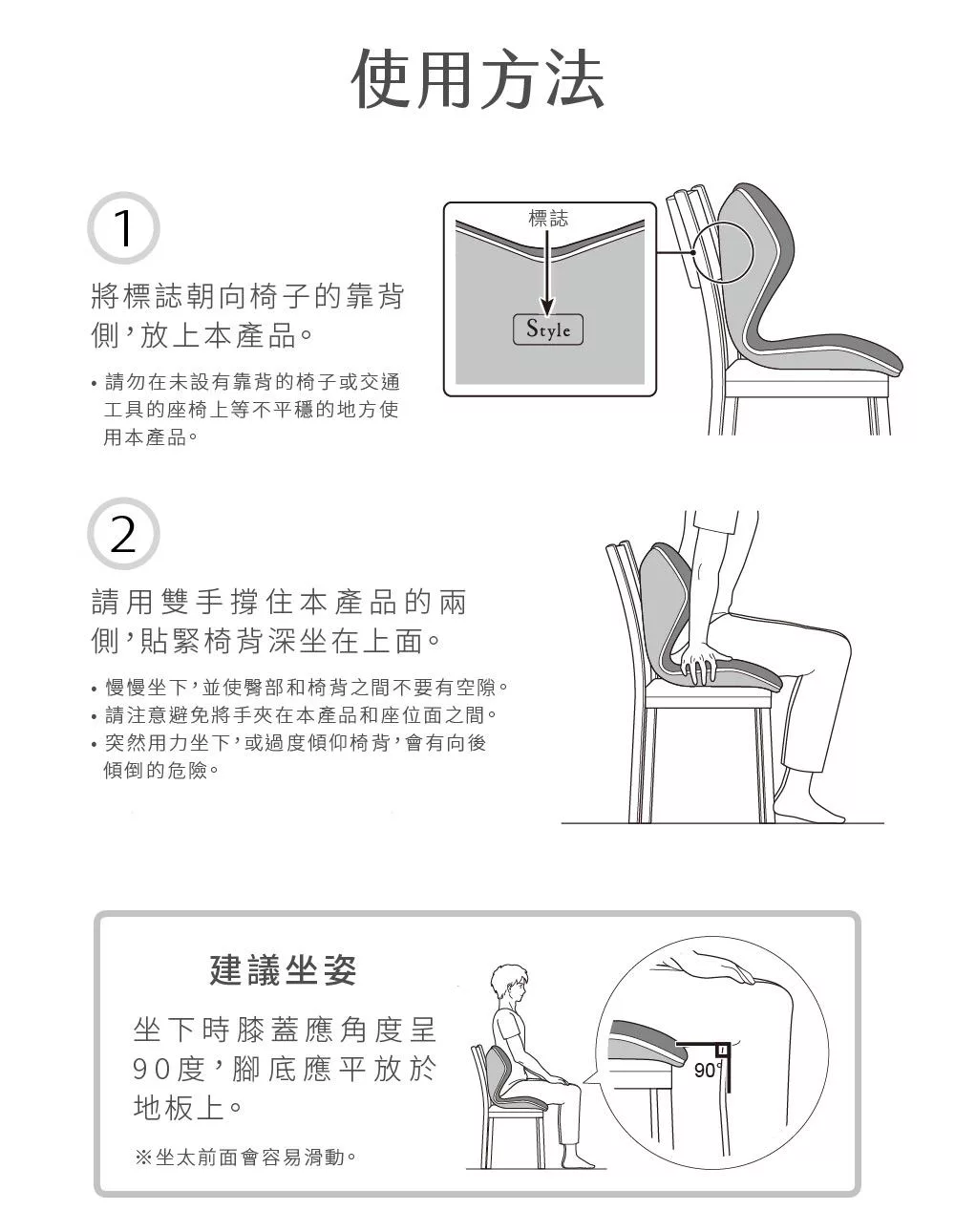 使用方法

1

將標誌朝向椅子的靠背側，放上本產品。

• 請勿在未設有靠背的椅子或交通工具的座椅上等不平穩的地方使用本產品。

標誌

Style

2

請用雙手撐住本產品的兩側，貼緊椅背深坐在上面。

• 慢慢坐下，並使臀部和椅背之間不要有空隙。
• 請注意避免將手夾在本產品和座位面之間。
• 突然用力坐下，或過度傾仰椅背，會有向後傾倒的危險。

建議坐姿

坐下時膝蓋應角度呈90度，腳底應平放於地板上。

※坐太前面會容易滑動。

90°