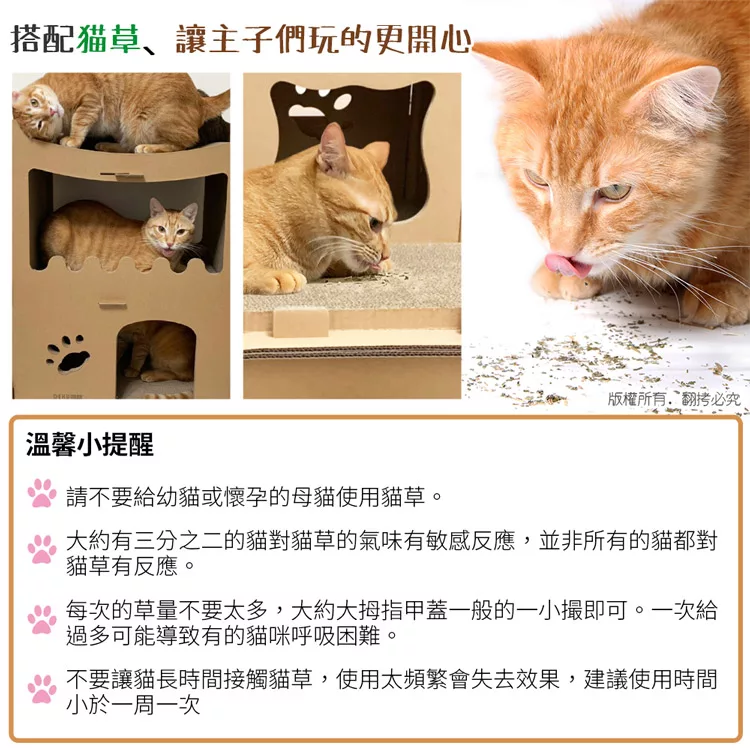 搭配貓草、讓主子們玩的更開心

版權所有．翻拷必究

溫馨小提醒

請不要給幼貓或懷孕的母貓使用貓草。

大約有三分之二的貓對貓草的氣味有敏感反應，並非所有的貓都對貓草有反應。

每次的草量不要太多，大約大拇指甲蓋一般的一小撮即可。一次給過多可能導致有的貓咪呼吸困難。

不要讓貓長時間接觸貓草，使用太頻繁會失去效果，建議使用時間小於一周一次