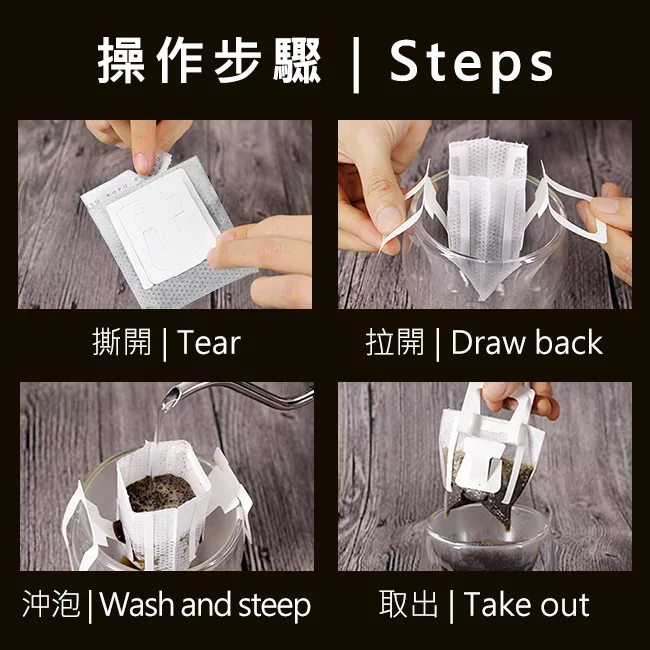 操作步驟 | Steps

撕開 | Tear

拉開 | Draw back

沖泡 | Wash and steep

取出 | Take out