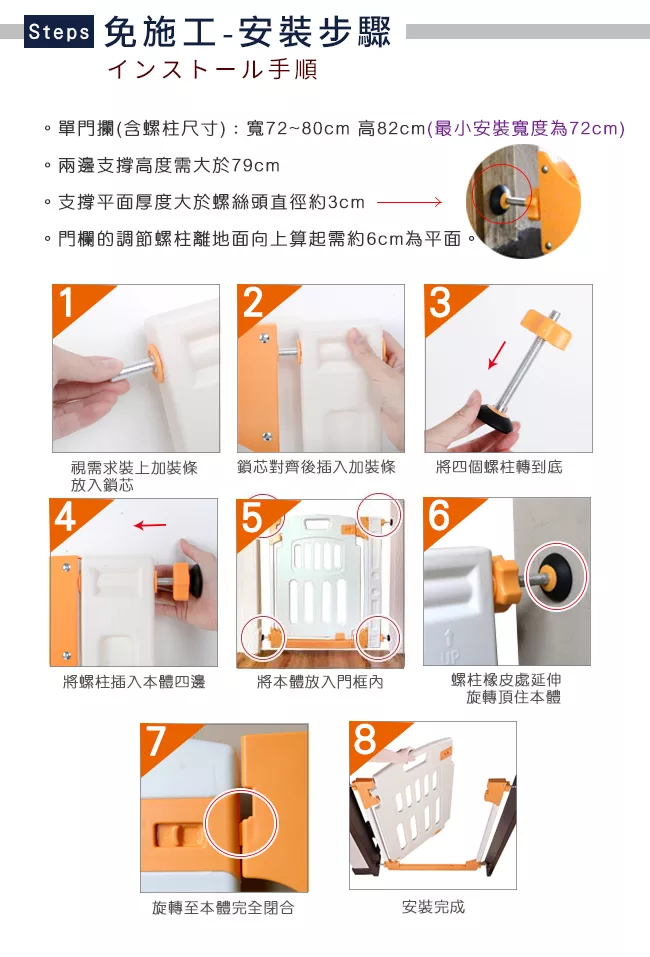 Steps 免施工-安裝步驟

インストール手順

。單門欄(含螺柱尺寸)：寬72~80cm 高82cm(最小安裝寬度為72cm)

。兩邊支撐高度需大於79cm

。支撐平面厚度大於螺絲頭直徑約3cm

。門欄的調節螺柱離地面向上算起需約6cm為平面。

1
視需求裝上加裝條放入鎖芯

2
鎖芯對齊後插入加裝條

3
將四個螺柱轉到底

4
將螺柱插入本體四邊

5
將本體放入門框內

6
UP
螺柱橡皮處延伸旋轉頂住本體

7
旋轉至本體完全閉合

8
安裝完成