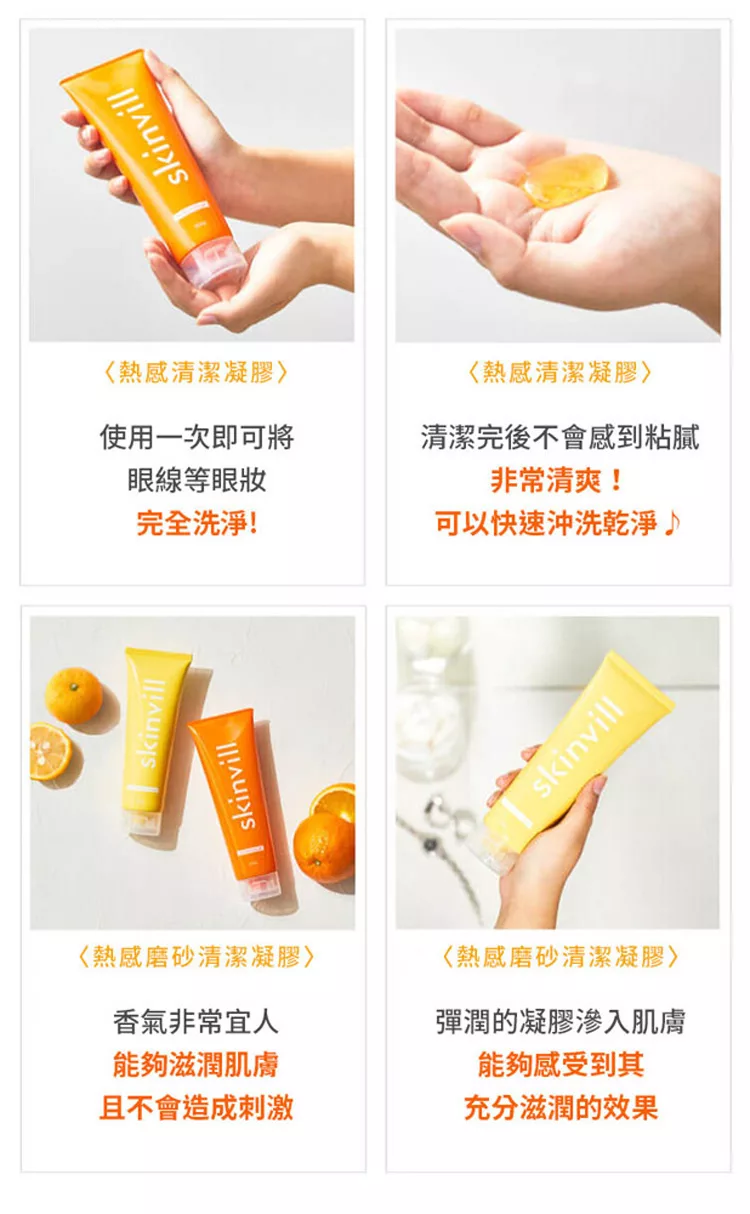 skinvill

〈熱感清潔凝膠〉

使用一次即可將
眼線等眼妝
完全洗淨!

〈熱感清潔凝膠〉

清潔完後不會感到粘膩
非常清爽！
可以快速沖洗乾淨♪

skinvill

skinvill

〈熱感磨砂清潔凝膠〉

香氣非常宜人
能夠滋潤肌膚
且不會造成刺激

skinvill

〈熱感磨砂清潔凝膠〉

彈潤的凝膠滲入肌膚
能夠感受到其
充分滋潤的效果