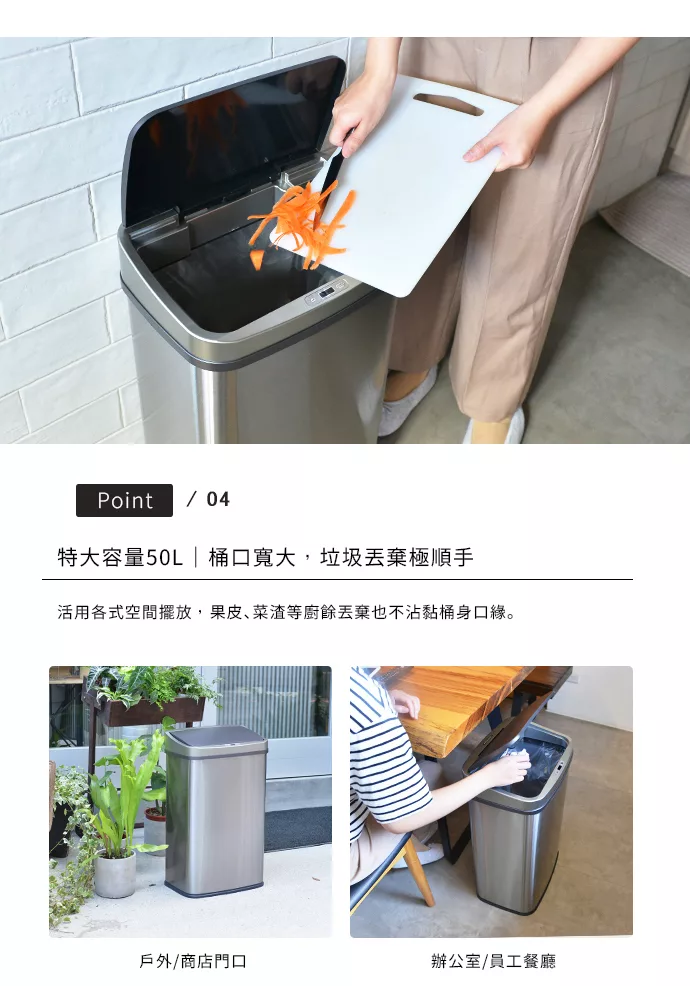 Point / 04

特大容量50L｜桶口寬大，垃圾丟棄極順手

活用各式空間擺放，果皮、菜渣等廚餘丟棄也不沾黏桶身口緣。

戶外/商店門口

辦公室/員工餐廳