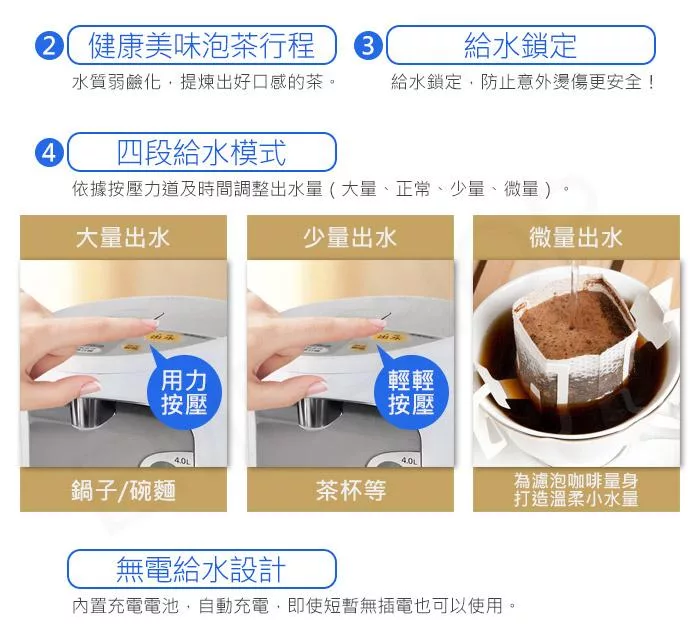 2 健康美味泡茶行程
水質弱鹼化，提煉出好口感的茶。

3 給水鎖定
給水鎖定，防止意外燙傷更安全！

4 四段給水模式
依據按壓力道及時間調整出水量（大量、正常、少量、微量）。

大量出水

用力按壓

4.0L

鍋子/碗麵

少量出水

輕輕按壓

4.0L

茶杯等

微量出水

為濾泡咖啡量身打造溫柔小水量

無電給水設計
內置充電電池，自動充電，即使短暫無插電也可以使用。