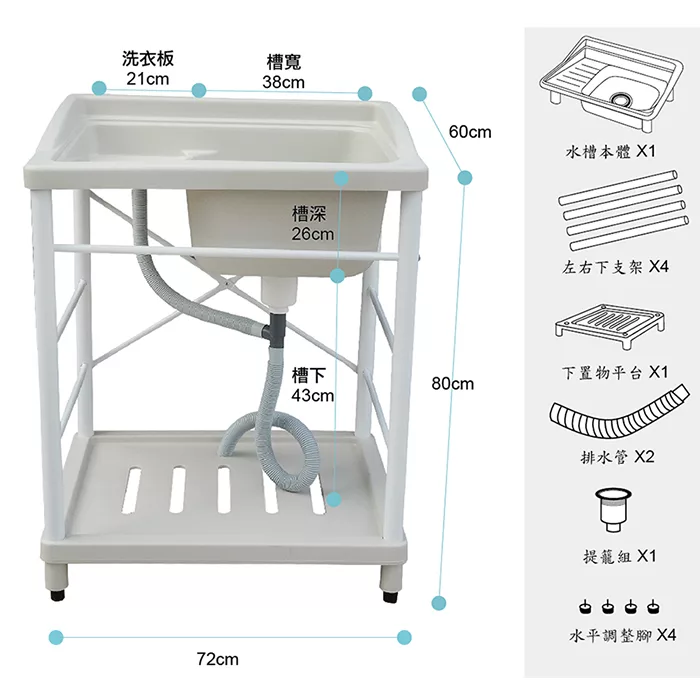 洗衣板
21cm

槽寬
38cm

60cm

槽深
26cm

槽下
43cm

80cm

72cm

水槽本體 X1

左右下支架 X4

下置物平台 X1

排水管 X2

提籠組 X1

水平調整腳 X4