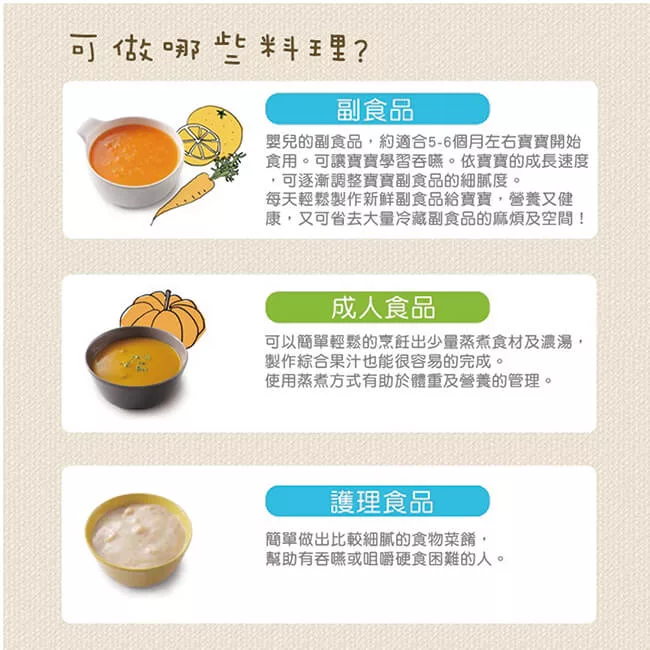 可做哪些料理?

副食品

嬰兒的副食品，約適合5-6個月左右寶寶開始食用。可讓寶寶學習吞嚥。依寶寶的成長速度，可逐漸調整寶寶副食品的細膩度。
每天輕鬆製作新鮮副食品給寶寶，營養又健康，又可省去大量冷藏副食品的麻煩及空間！

成人食品

可以簡單輕鬆的烹飪出少量蒸煮食材及濃湯，製作綜合果汁也能很容易的完成。
使用蒸煮方式有助於體重及營養的管理。

護理食品

簡單做出比較細膩的食物菜餚，
幫助有吞嚥或咀嚼硬食困難的人。