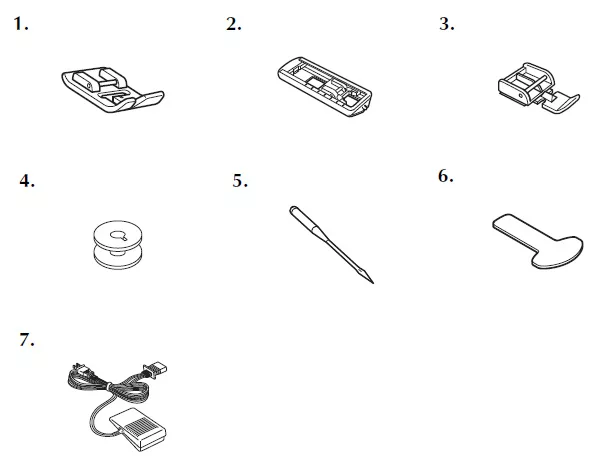 1.

2.

3.

4.

5.

6.

7.