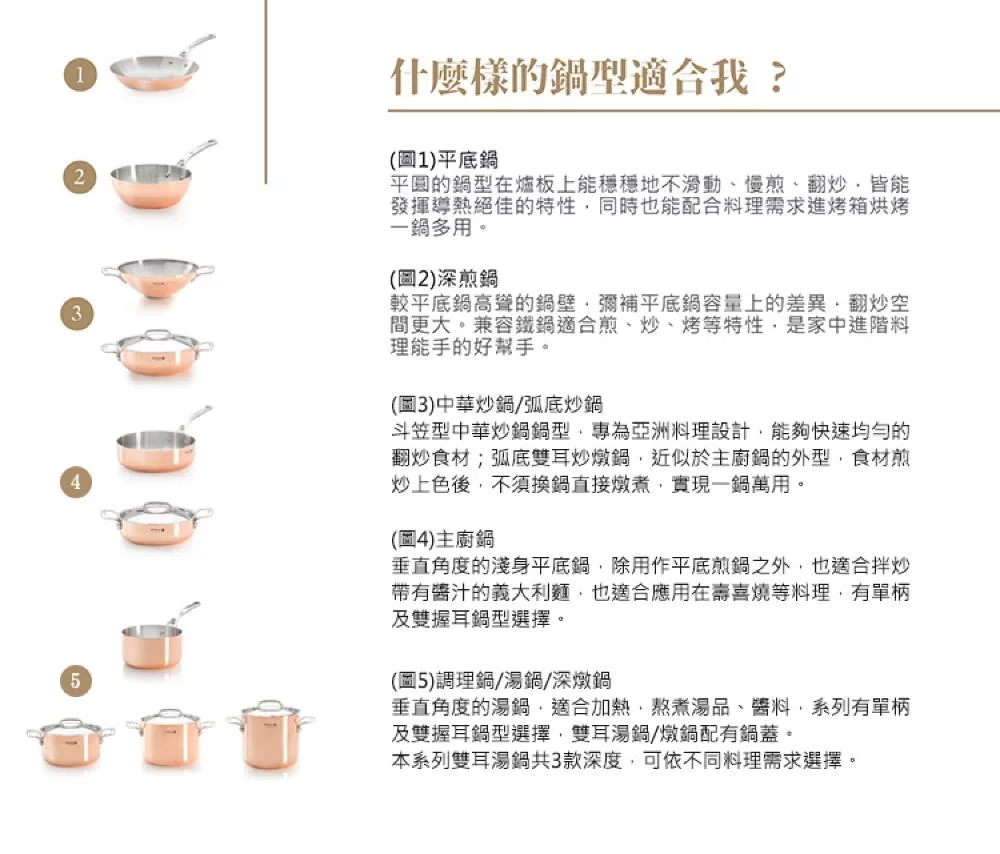 1

2

3

4

5

什麼樣的鍋型適合我 ？

(圖1)平底鍋
平圓的鍋型在爐板上能穩穩地不滑動、慢煎、翻炒，皆能發揮導熱絕佳的特性，同時也能配合料理需求進烤箱烘烤一鍋多用。

(圖2)深煎鍋
較平底鍋高聳的鍋壁，彌補平底鍋容量上的差異，翻炒空間更大。兼容鐵鍋適合煎、炒、烤等特性，是家中進階料理能手的好幫手。

(圖3)中華炒鍋/弧底炒鍋
斗笠型中華炒鍋鍋型，專為亞洲料理設計，能夠快速均勻的翻炒食材；弧底雙耳炒燉鍋，近似於主廚鍋的外型，食材煎炒上色後，不須換鍋直接燉煮，實現一鍋萬用。

(圖4)主廚鍋
垂直角度的淺身平底鍋，除用作平底煎鍋之外，也適合拌炒帶有醬汁的義大利麵，也適合應用在壽喜燒等料理，有單柄及雙握耳鍋型選擇。

(圖5)調理鍋/湯鍋/深燉鍋
垂直角度的湯鍋，適合加熱，熬煮湯品、醬料，系列有單柄及雙握耳鍋型選擇，雙耳湯鍋/燉鍋配有鍋蓋。
本系列雙耳湯鍋共3款深度，可依不同料理需求選擇。