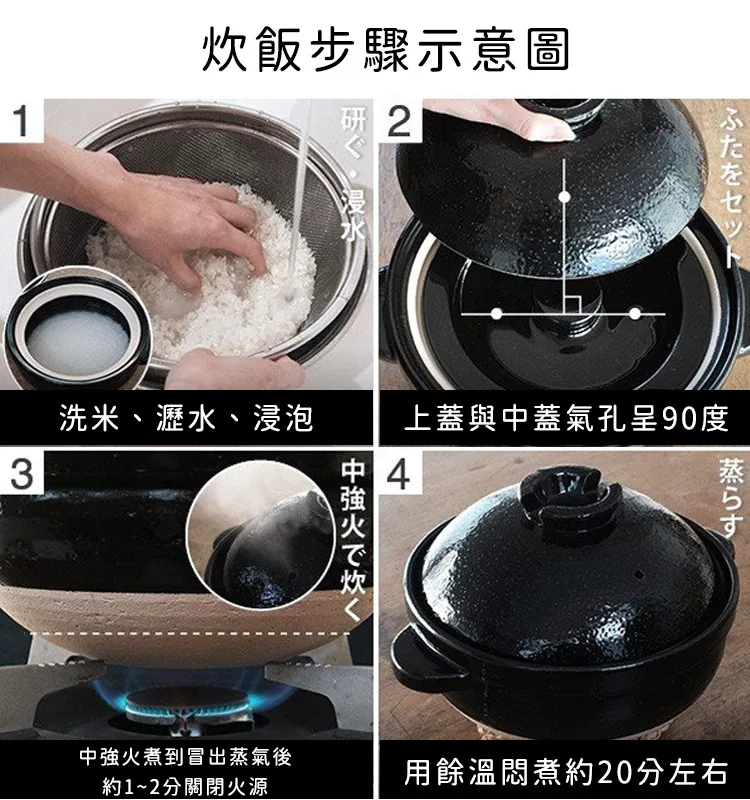 炊飯步驟示意圖

1
研ぐ・浸水
洗米、瀝水、浸泡

2
ふたをセット
上蓋與中蓋氣孔呈90度

3
中強火で炊く
中強火煮到冒出蒸氣後
約1~2分關閉火源

4
蒸らす
用餘溫悶煮約20分左右