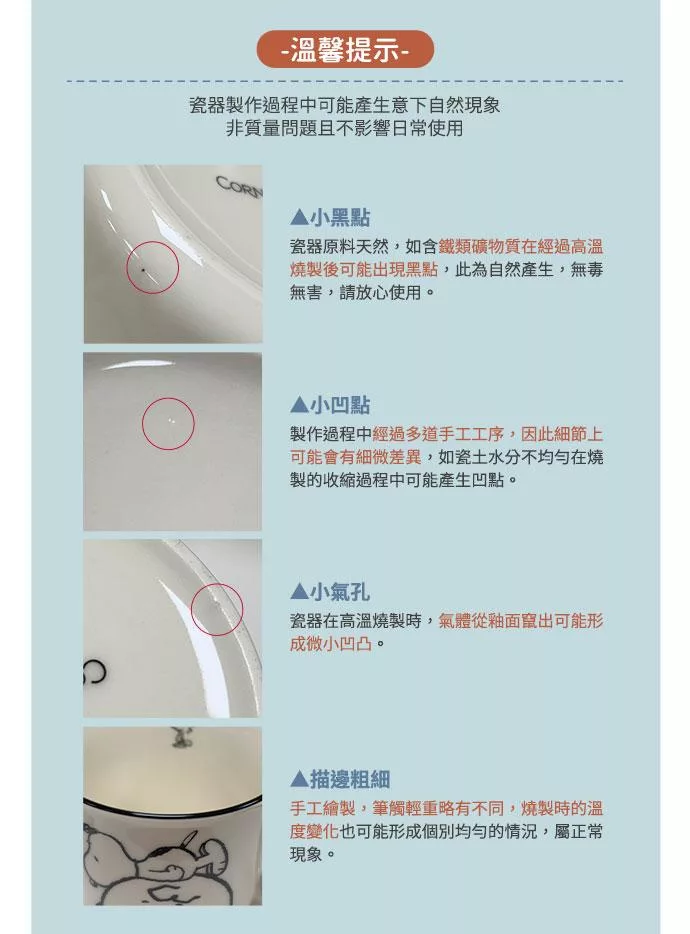 -溫馨提示-

瓷器製作過程中可能產生意下自然現象
非質量問題且不影響日常使用

CORN

▲小黑點
瓷器原料天然，如含鐵類礦物質在經過高溫燒製後可能出現黑點，此為自然產生，無毒無害，請放心使用。

▲小凹點
製作過程中經過多道手工工序，因此細節上可能會有細微差異，如瓷土水分不均勻在燒製的收縮過程中可能產生凹點。

▲小氣孔
瓷器在高溫燒製時，氣體從釉面竄出可能形成微小凹凸。

▲描邊粗細
手工繪製，筆觸輕重略有不同，燒製時的溫度變化也可能形成個別均勻的情況，屬正常現象。