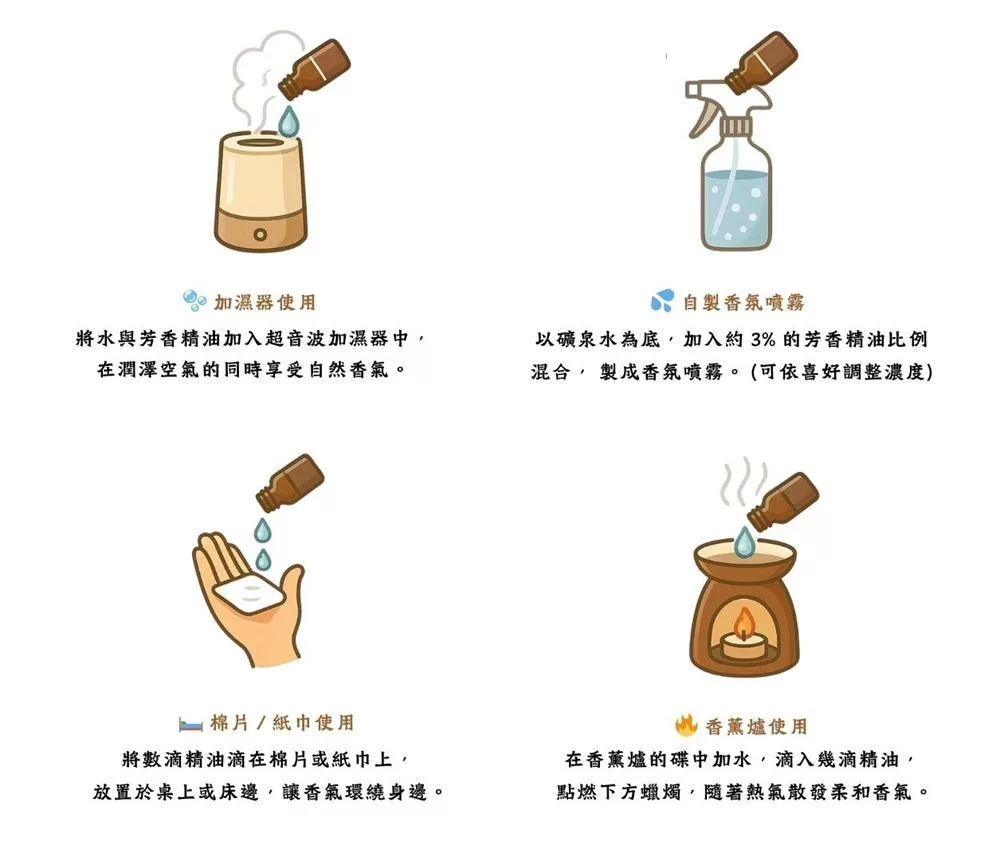 加濕器使用

將水與芳香精油加入超音波加濕器中，在潤澤空氣的同時享受自然香氣。

自製香氛噴霧

以礦泉水為底，加入約 3% 的芳香精油比例混合，製成香氛噴霧。(可依喜好調整濃度)

棉片 / 紙巾使用

將數滴精油滴在棉片或紙巾上，放置於桌上或床邊，讓香氣環繞身邊。

香薰爐使用

在香薰爐的碟中加水，滴入幾滴精油，點燃下方蠟燭，隨著熱氣散發柔和香氣。